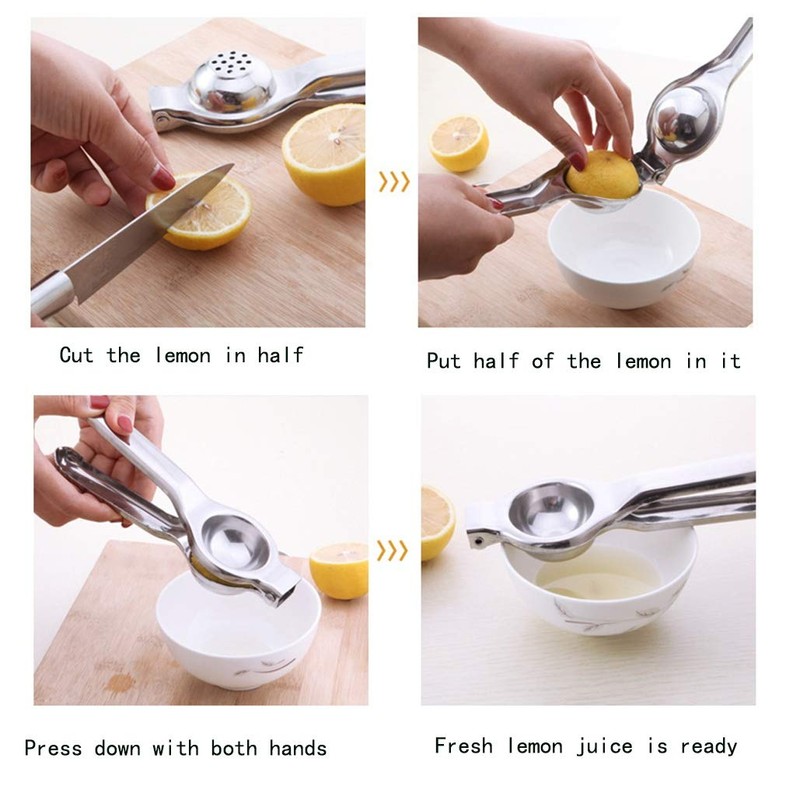 Cut the lemon in half

Put half of the lemon in it

Press down with both hands

Fresh lemon juice is ready