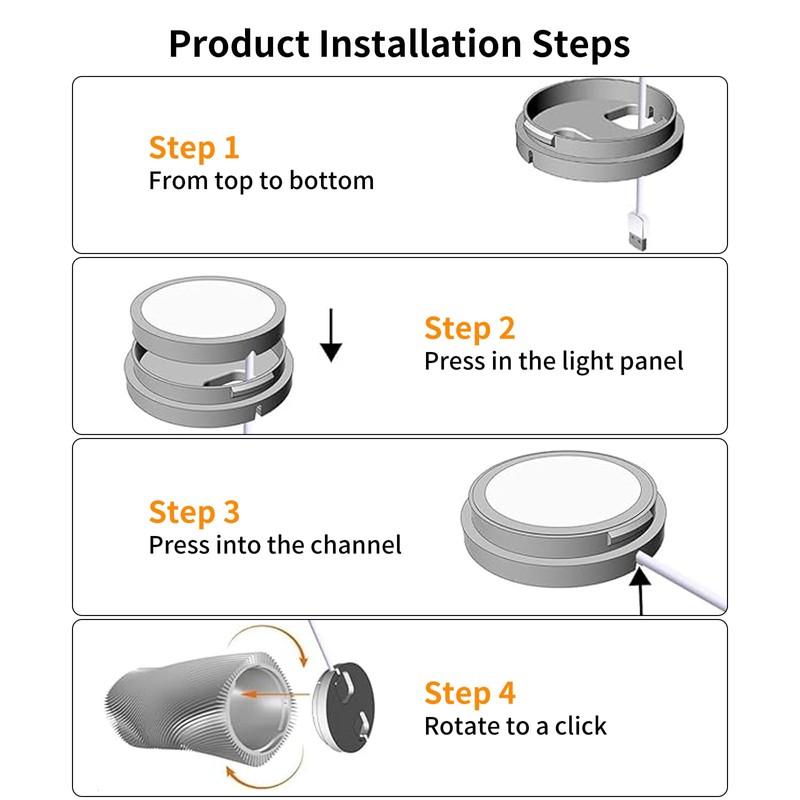 Product Installation Steps

Step 1
From top to bottom

Step 2
Press in the light panel

Step 3
Press into the channel

Step 4
Rotate to a click