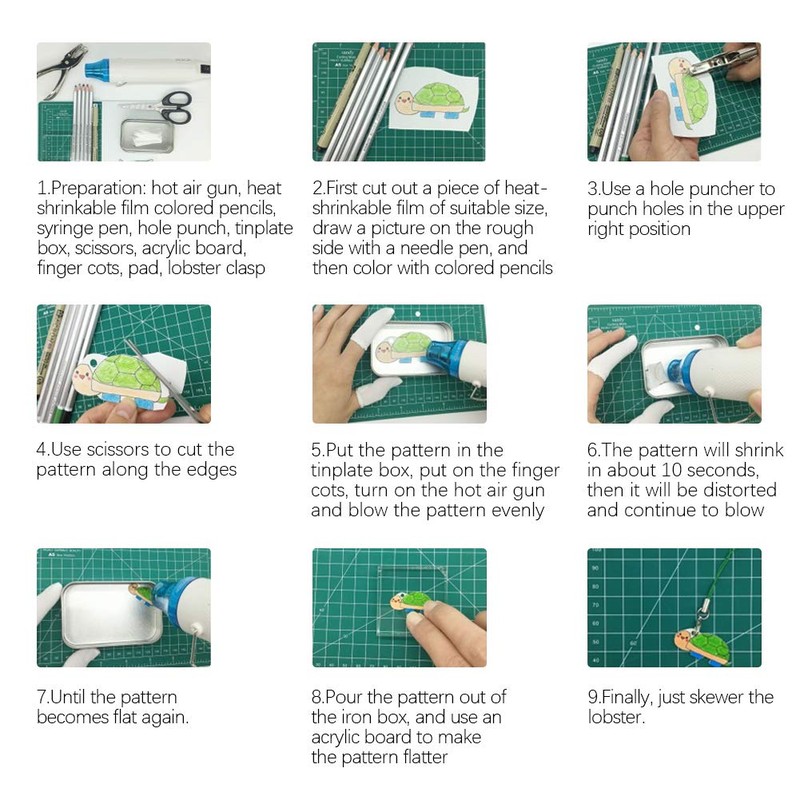 1.Preparation: hot air gun, heat shrinkable film colored pencils, syringe pen, hole punch, tinplate box, scissors, acrylic board, finger cots, pad, lobster clasp

2.First cut out a piece of heat-shrinkable film of suitable size, draw a picture on the rough side with a needle pen, and then color with colored pencils

3.Use a hole puncher to punch holes in the upper right position

4.Use scissors to cut the pattern along the edges

5.Put the pattern in the tinplate box, put on the finger cots, turn on the hot air gun and blow the pattern evenly

6.The pattern will shrink in about 10 seconds, then it will be distorted and continue to blow

7.Until the pattern becomes flat again.

8.Pour the pattern out of the iron box, and use an acrylic board to make the pattern flatter

9.Finally, just skewer the lobster.