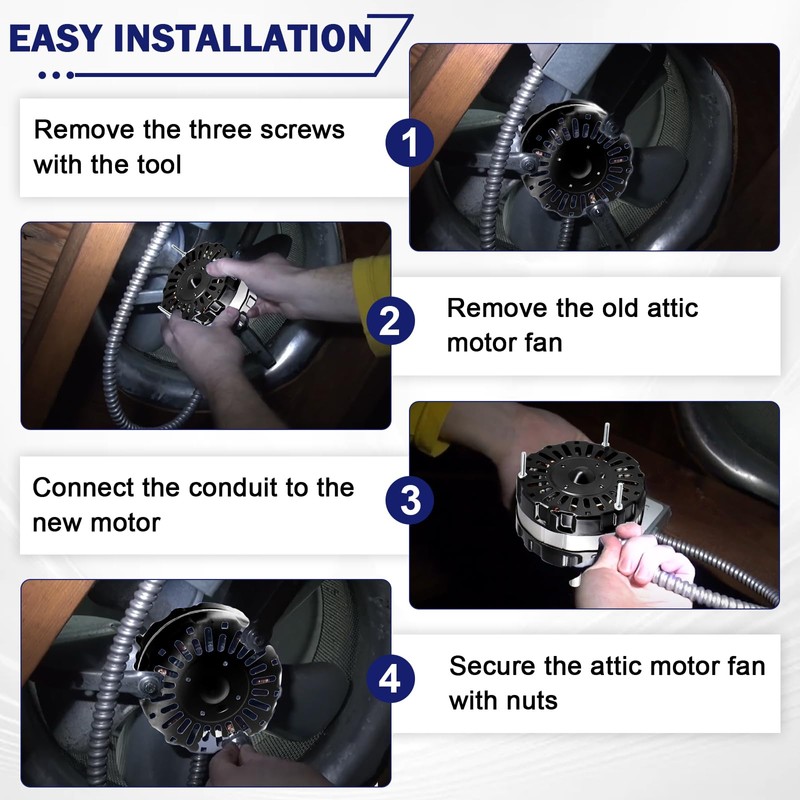 EASY INSTALLATION

Remove the three screws with the tool

1

2

Remove the old attic motor fan

Connect the conduit to the new motor

3

4

Secure the attic motor fan with nuts