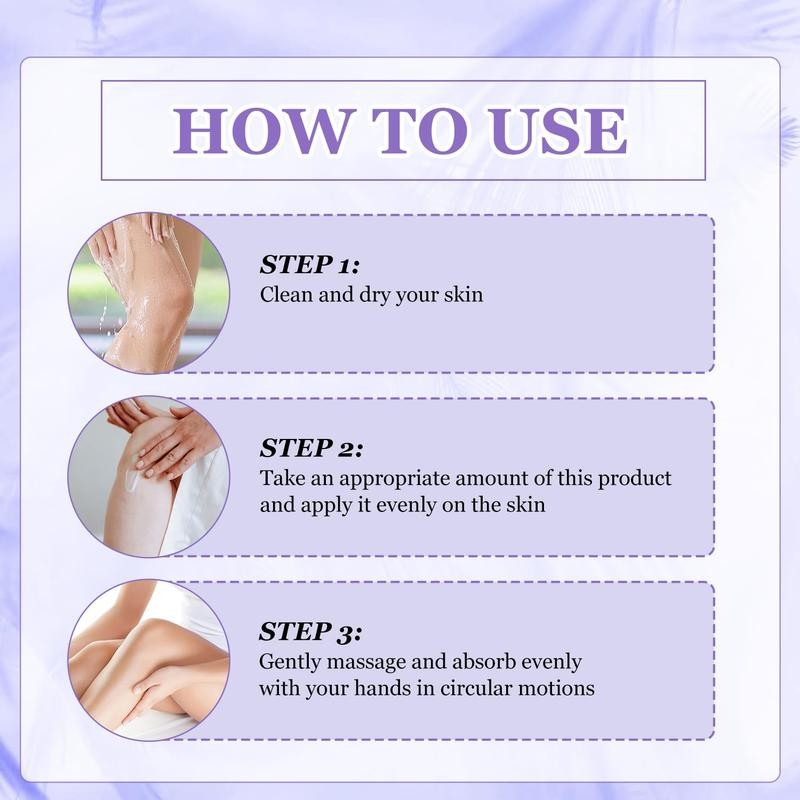 HOW TO USE

STEP 1:
Clean and dry your skin

STEP 2:
Take an appropriate amount of this product and apply it evenly on the skin

STEP 3:
Gently massage and absorb evenly with your hands in circular motions