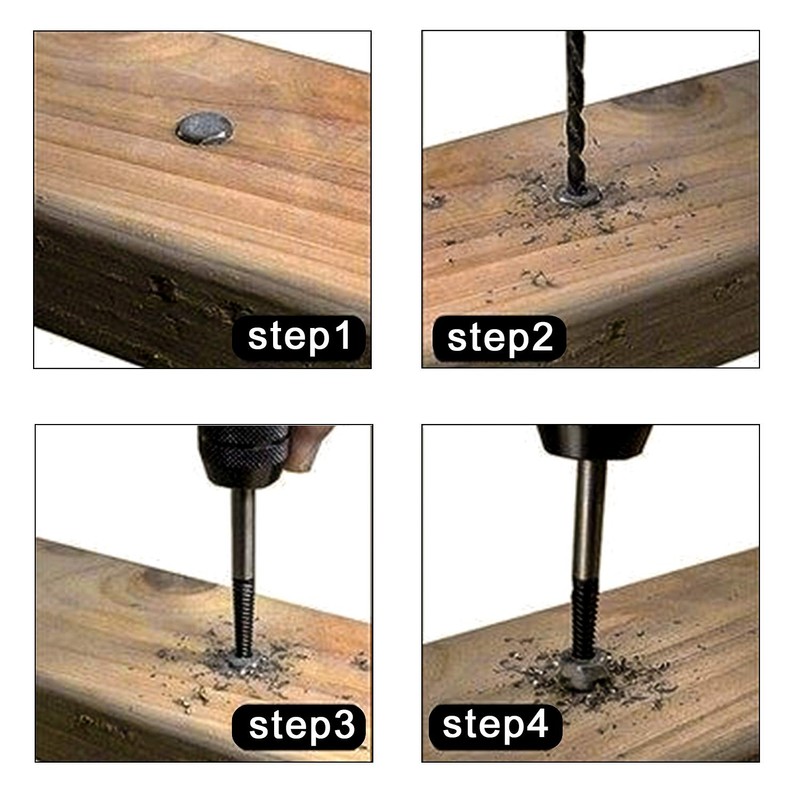 step1

step2

step3

step4