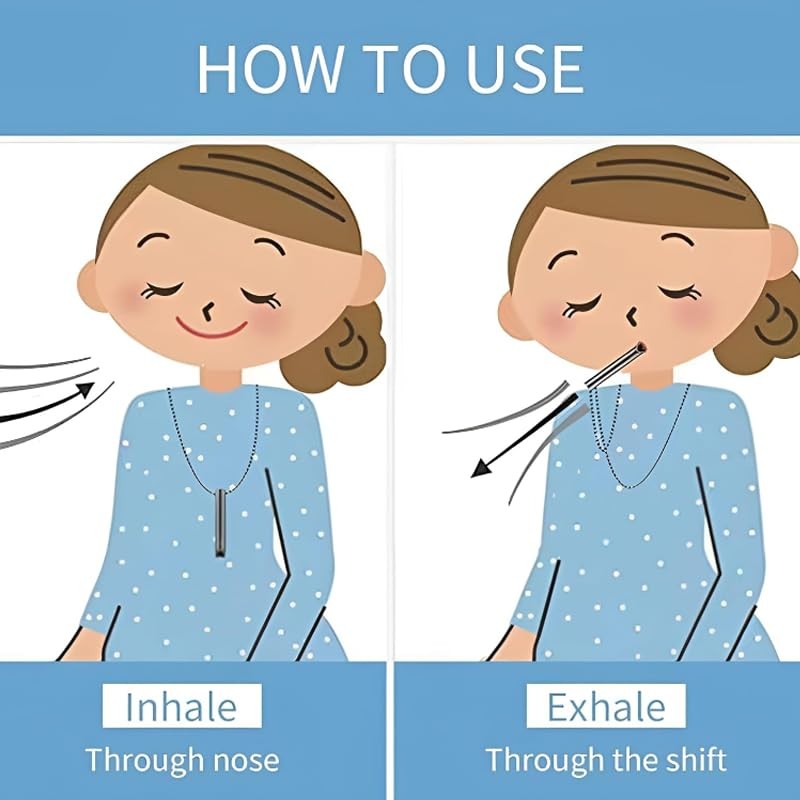 HOW TO USE

Inhale

Through nose

Exhale

Through the shift