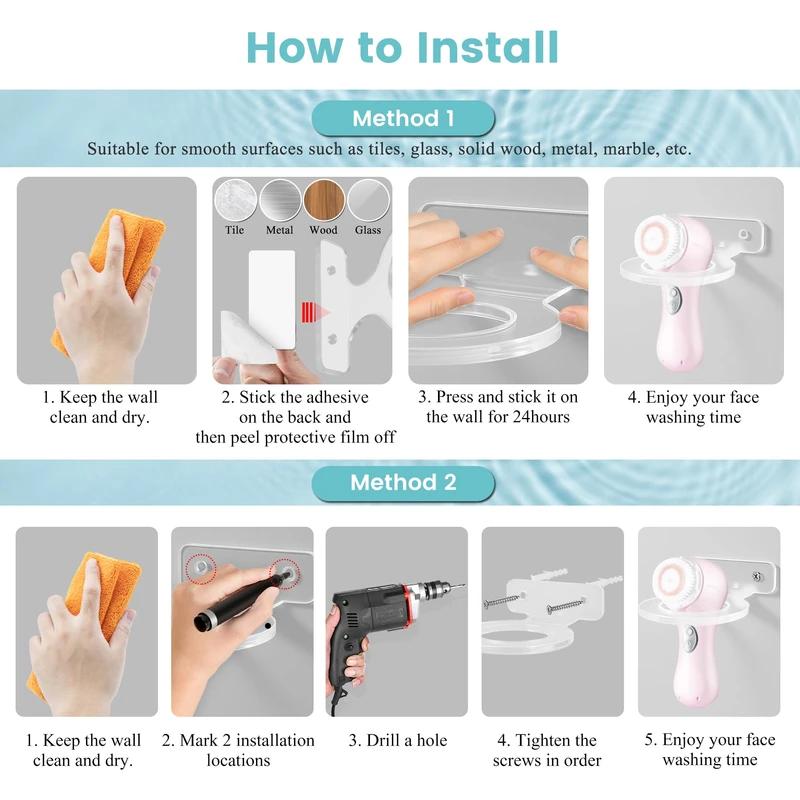 How to Install

Method 1

Suitable for smooth surfaces such as tiles, glass, solid wood, metal, marble, etc.

Tile Metal Wood Glass

1. Keep the wall clean and dry.

2. Stick the adhesive on the back and then peel protective film off

3. Press and stick it on the wall for 24hours

4. Enjoy your face washing time

Method 2

1. Keep the wall clean and dry.

2. Mark 2 installation locations

3. Drill a hole

4. Tighten the screws in order

5. Enjoy your face washing time