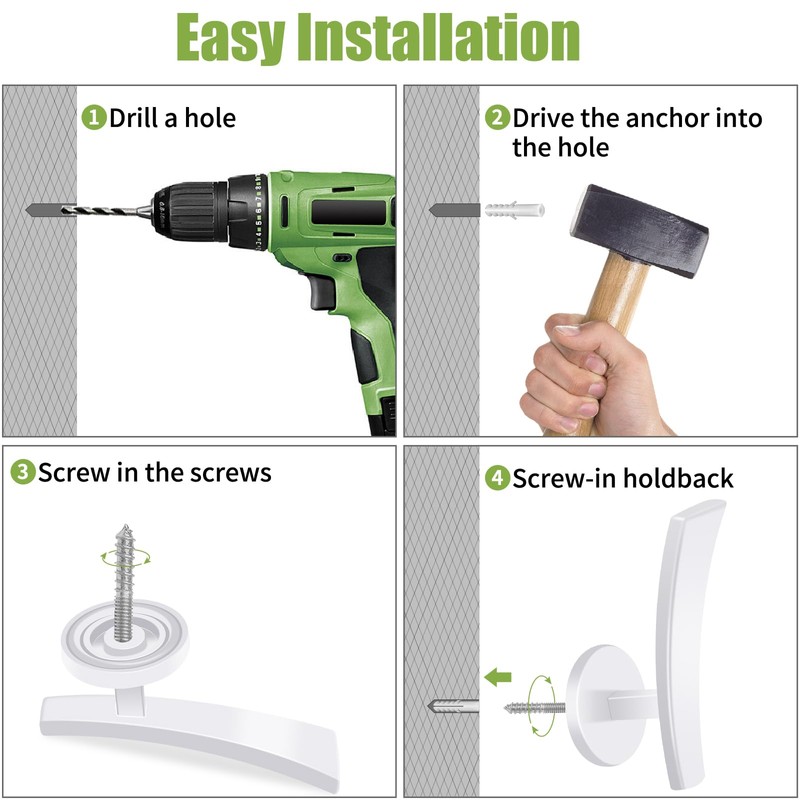 Easy Installation

1 Drill a hole

2 Drive the anchor into the hole

3 Screw in the screws

4 Screw-in holdback