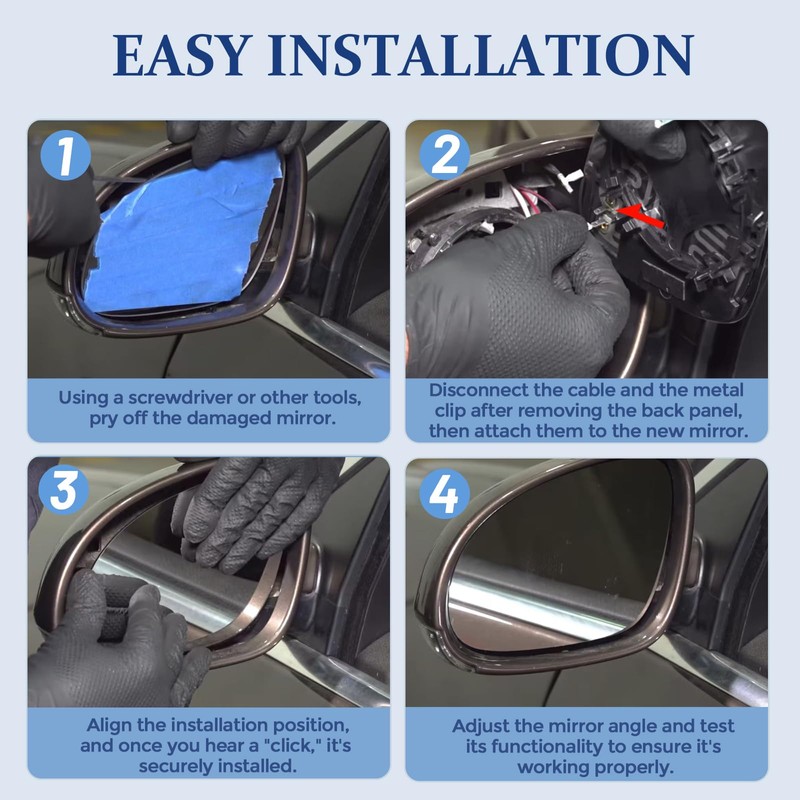 EASY INSTALLATION

1

Using a screwdriver or other tools, pry off the damaged mirror.

2

Disconnect the cable and the metal clip after removing the back panel, then attach them to the new mirror.

3

Align the installation position, and once you hear a "click," it's securely installed.

4

Adjust the mirror angle and test its functionality to ensure it's working properly.