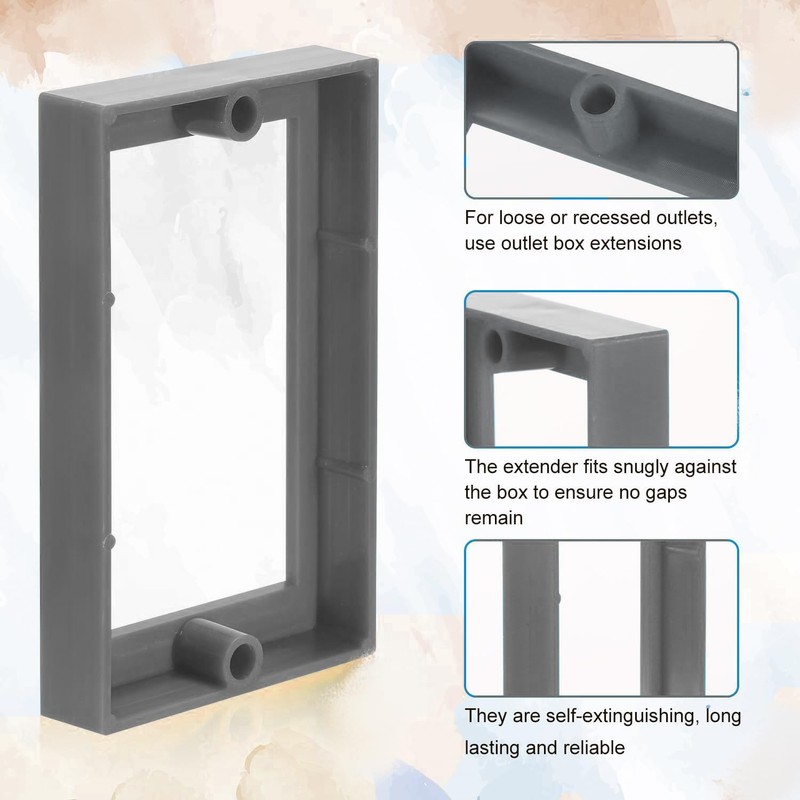 For loose or recessed outlets, use outlet box extensions

The extender fits snugly against the box to ensure no gaps remain

They are self-extinguishing, long lasting and reliable