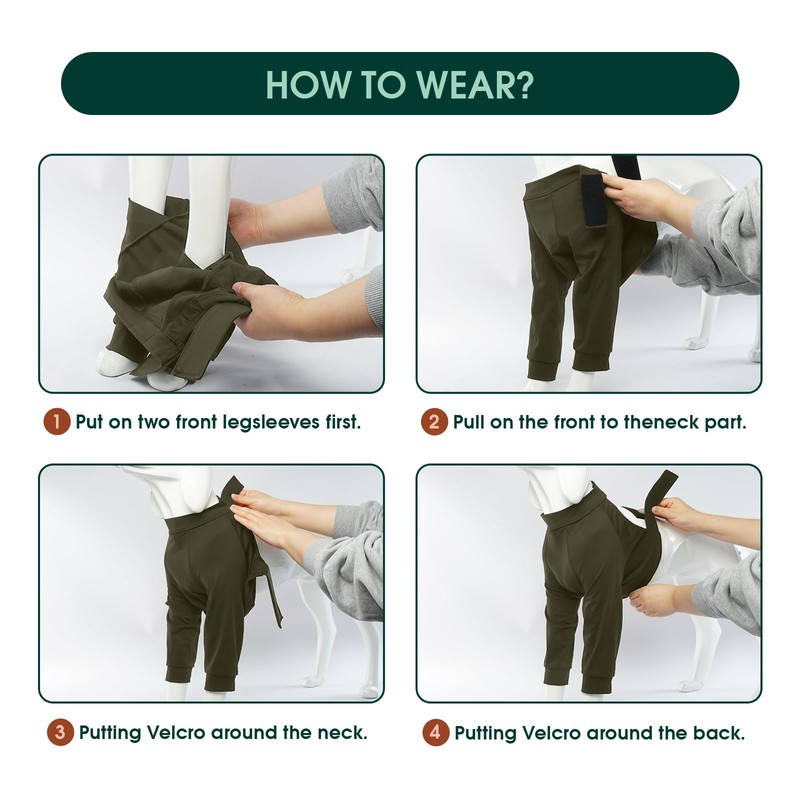 HOW TO WEAR?

1 Put on two front legsleeves first.

2 Pull on the front to theneck part.

3 Putting Velcro around the neck.

4 Putting Velcro around the back.