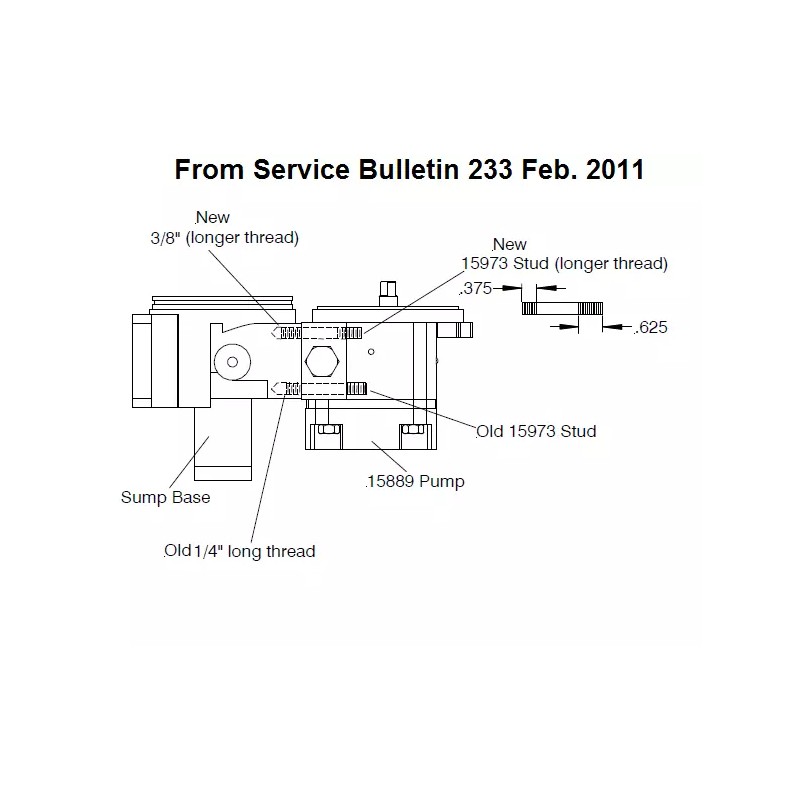 From Service Bulletin 233 Feb. 2011

New
3/8" (longer thread)

New
15973 Stud (longer thread)

.375

.625

Old 15973 Stud

15889 Pump

Sump Base

Old 1/4" long thread