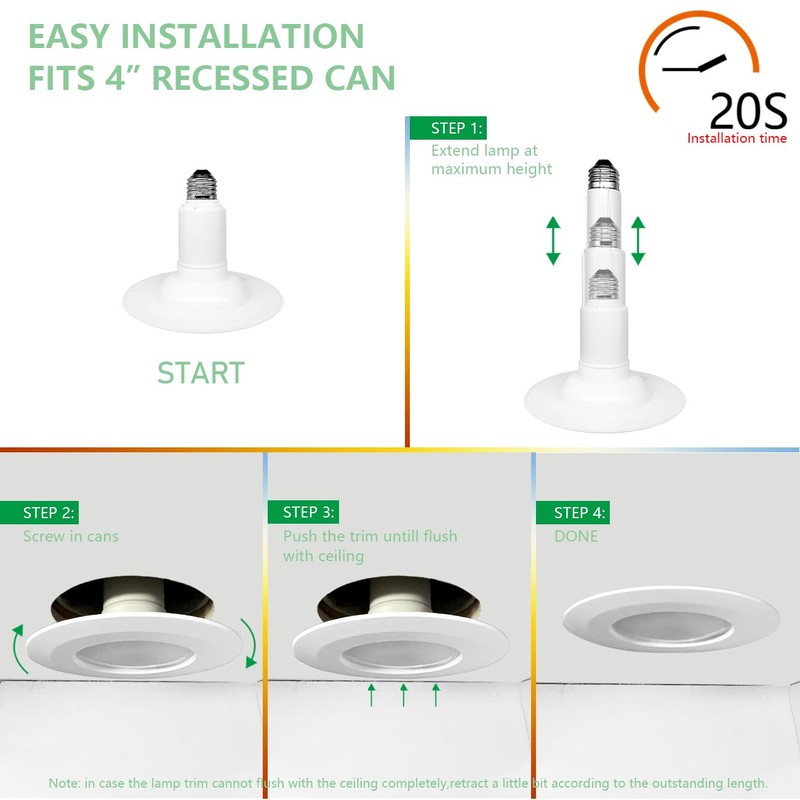 EASY INSTALLATION
FITS 4” RECESSED CAN

20S
Installation time

START

STEP 1:
Extend lamp at maximum height

STEP 2:
Screw in cans

STEP 3:
Push the trim untill flush with ceiling

STEP 4:
DONE

Note: in case the lamp trim cannot flush with the ceiling completely,retract a little bit according to the outstanding length.