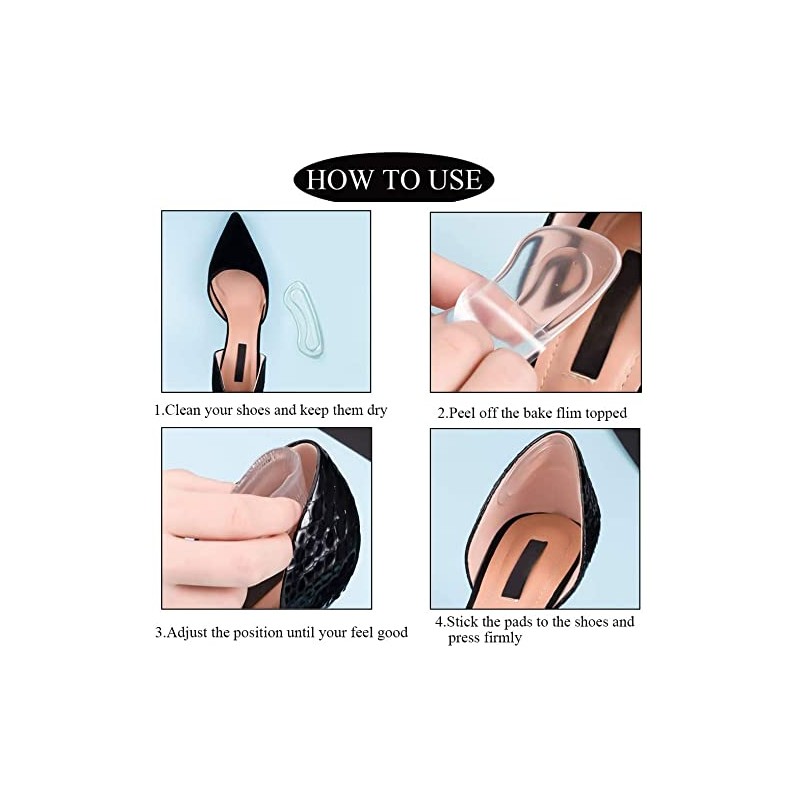 HOW TO USE

1.Clean your shoes and keep them dry

2.Peel off the bake flim topped

3.Adjust the position until your feel good

4.Stick the pads to the shoes and press firmly