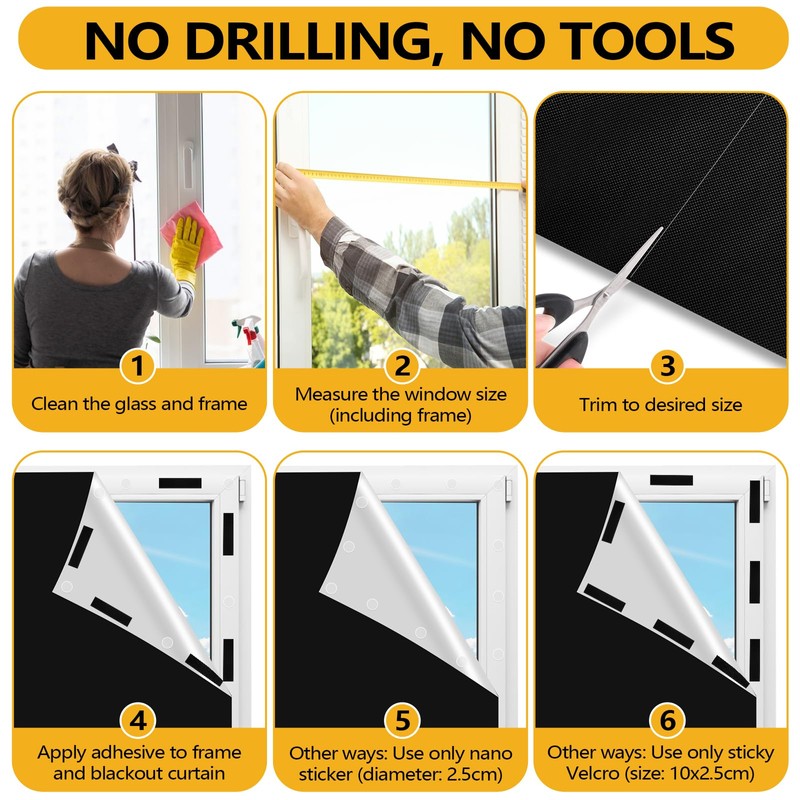 NO DRILLING, NO TOOLS

1
Clean the glass and frame

2
Measure the window size (including frame)

3
Trim to desired size

4
Apply adhesive to frame and blackout curtain

5
Other ways: Use only nano sticker (diameter: 2.5cm)

6
Other ways: Use only sticky Velcro (size: 10x2.5cm)