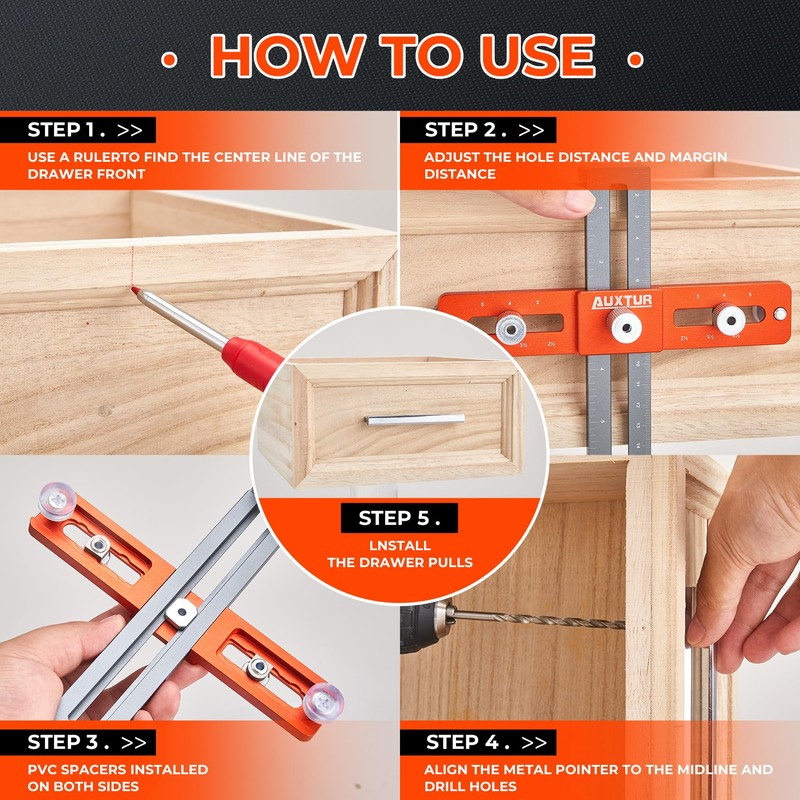 · HOW TO USE ·

STEP 1. >>

USE A RULERTO FIND THE CENTER LINE OF THE DRAWER FRONT

STEP 2. >>

ADJUST THE HOLE DISTANCE AND MARGIN DISTANCE

AUXTUR

STEP 5.

LNSTALL THE DRAWER PULLS

STEP 3. >>

PVC SPACERS INSTALLED ON BOTH SIDES

STEP 4. >>

ALIGN THE METAL POINTER TO THE MIDLINE AND DRILL HOLES