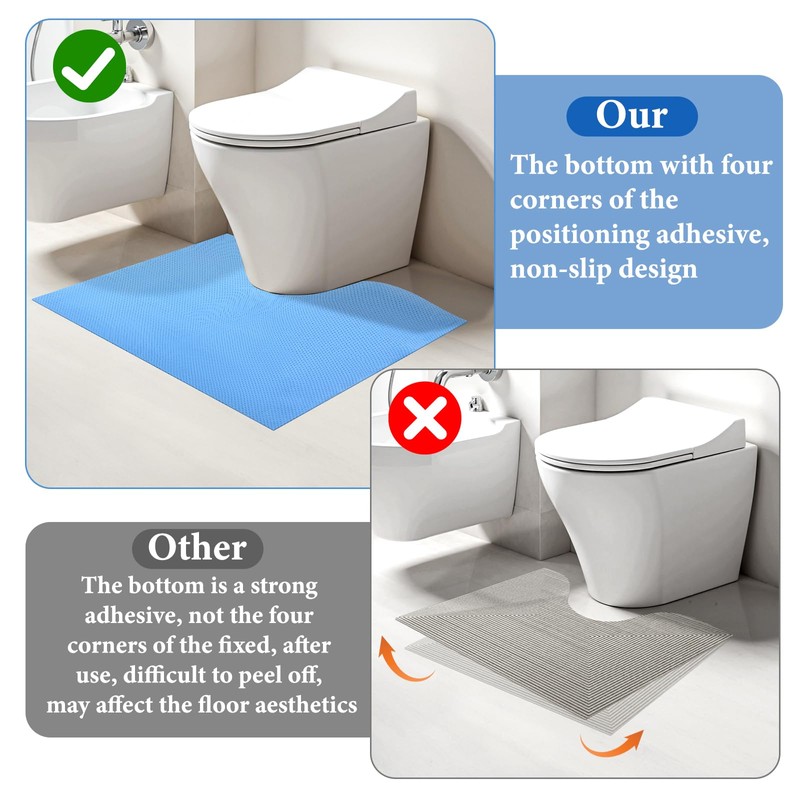 Our

The bottom with four corners of the positioning adhesive, non-slip design

Other

The bottom is a strong adhesive, not the four corners of the fixed, after use, difficult to peel off, may affect the floor aesthetics