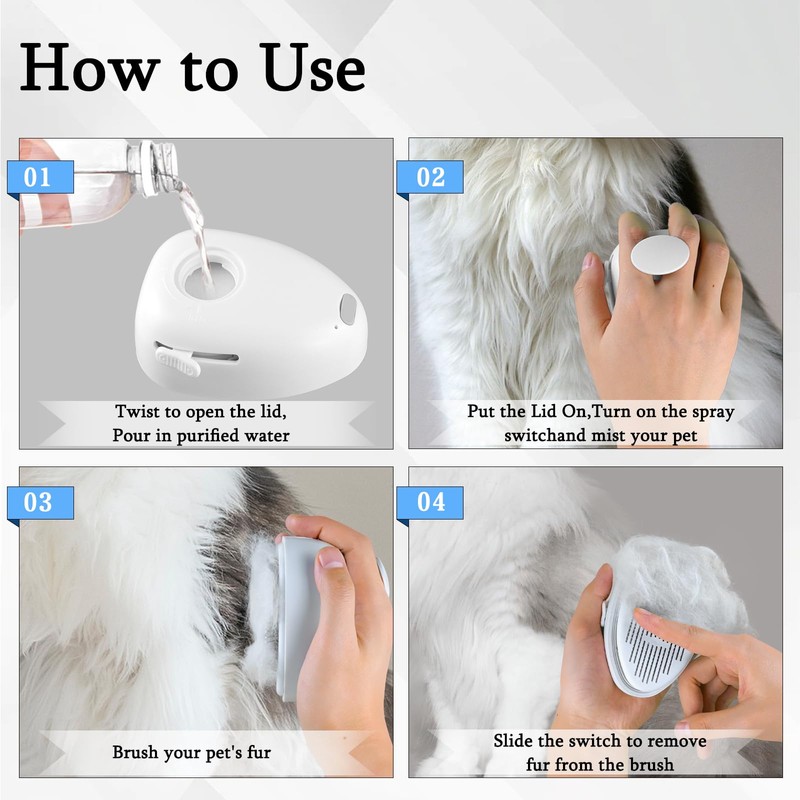 How to Use

01

Twist to open the lid,
Pour in purified water

02

Put the Lid On,Turn on the spray switchand mist your pet

03

Brush your pet's fur

04

Slide the switch to remove fur from the brush