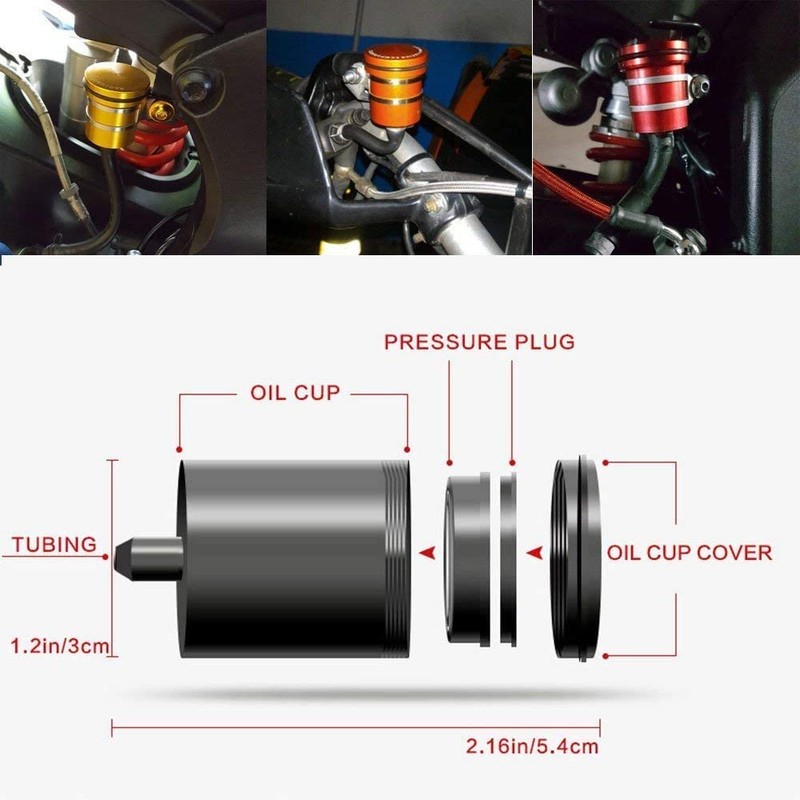 PRESSURE PLUG

OIL CUP

TUBING

OIL CUP COVER

1.2in/3cm

2.16in/5.4cm