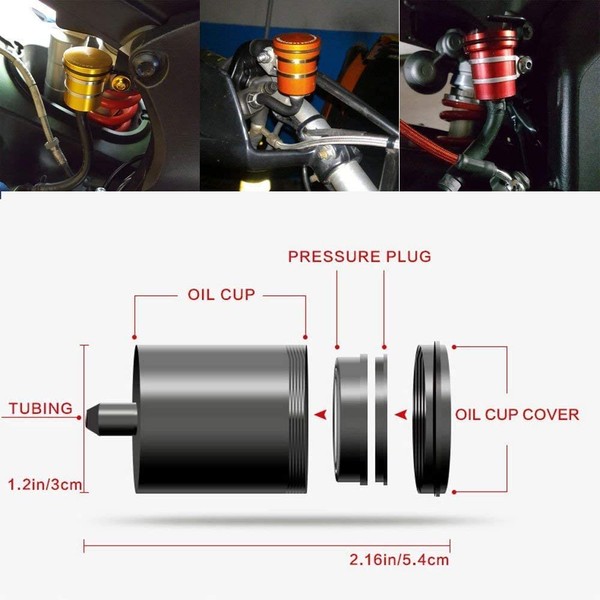 PRESSURE PLUG

OIL CUP

TUBING

OIL CUP COVER

1.2in/3cm

2.16in/5.4cm