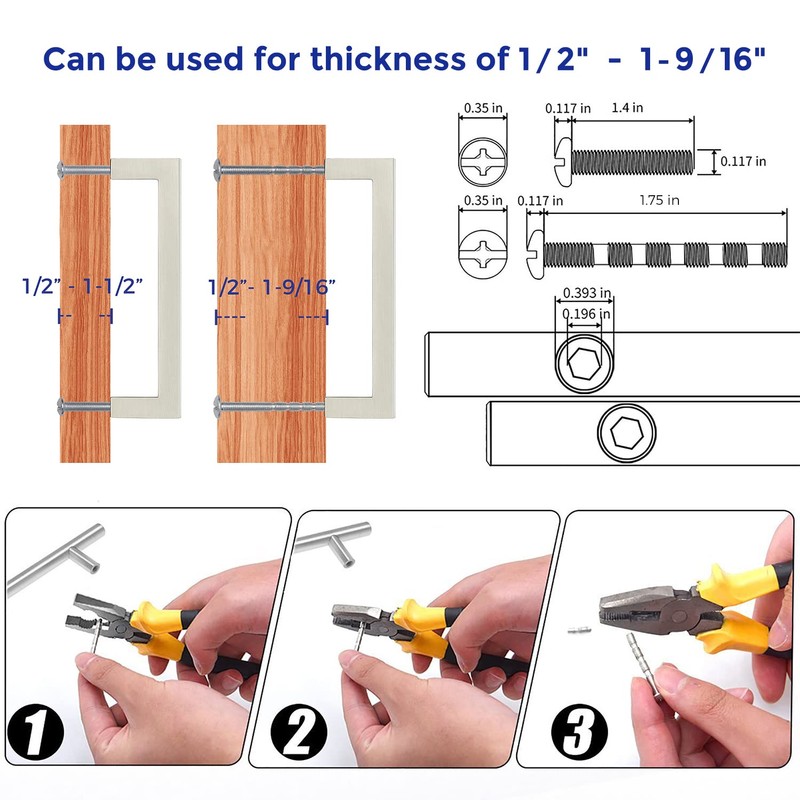 Can be used for thickness of 1/2" - 1-9/16"

1/2" - 1-1/2"

1/2"- 1-9/16"

0.35 in

0.117 in

1.4 in

0.117 in

0.35 in

0.117 in

1.75 in

0.393 in

0.196 in

1

2

3