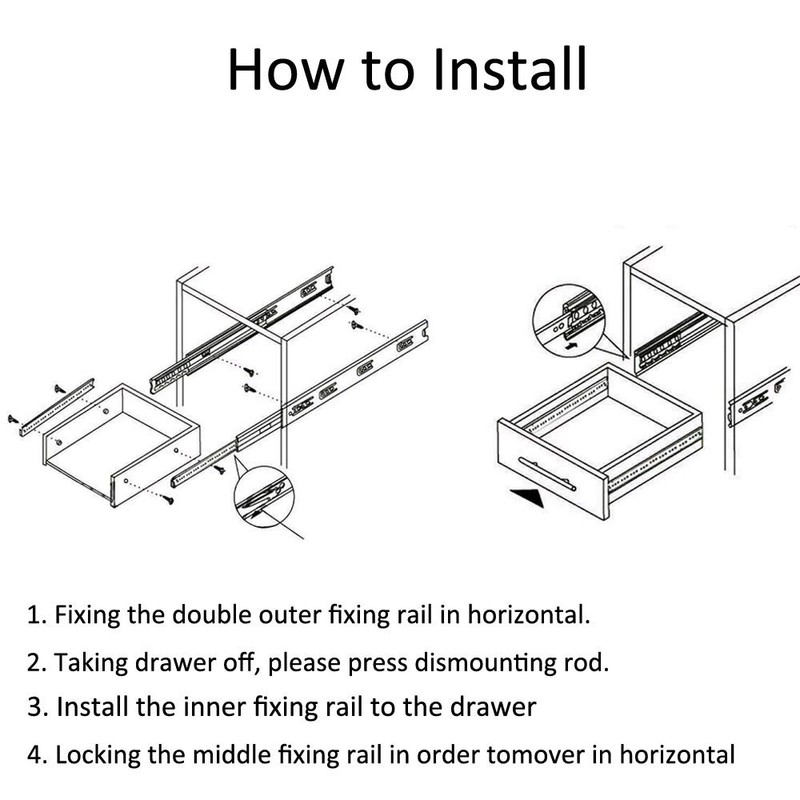 How to Install

1. Fixing the double outer fixing rail in horizontal.

2. Taking drawer off, please press dismounting rod.

3. Install the inner fixing rail to the drawer

4. Locking the middle fixing rail in order tomover in horizontal