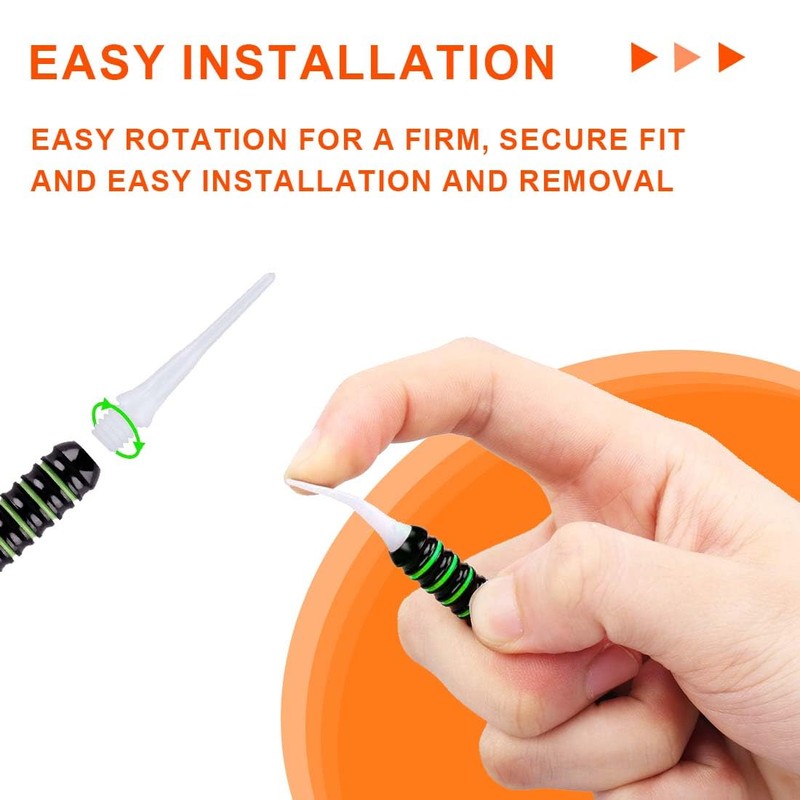 EASY INSTALLATION

EASY ROTATION FOR A FIRM, SECURE FIT AND EASY INSTALLATION AND REMOVAL