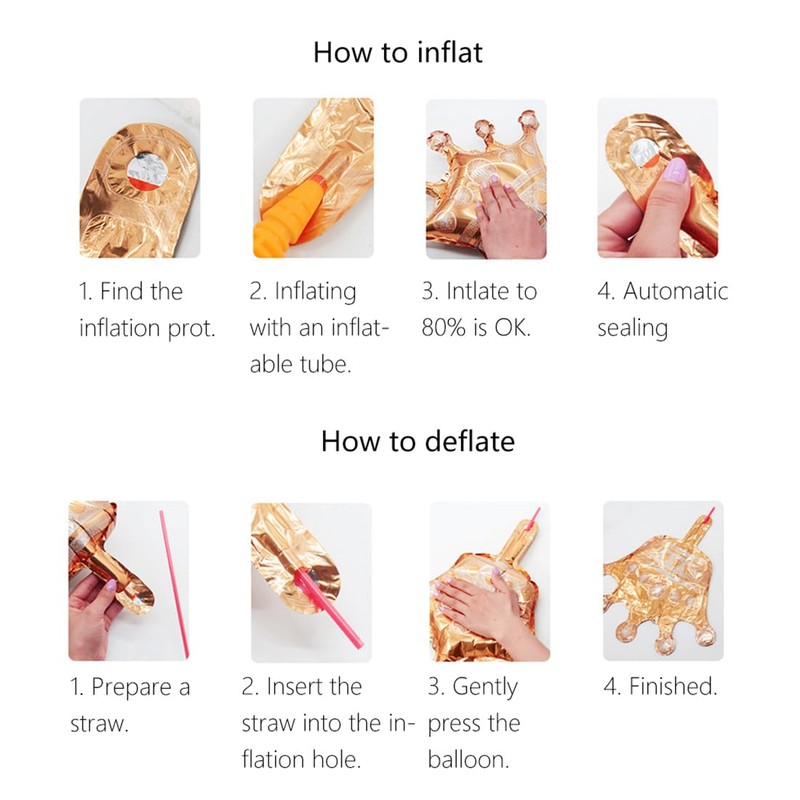 How to inflat

1. Find the inflation prot.

2. Inflating with an inflatable tube.

3. Intlate to 80% is OK.

4. Automatic sealing

How to deflate

1. Prepare a straw.

2. Insert the straw into the inflation hole.

3. Gently press the balloon.

4. Finished.