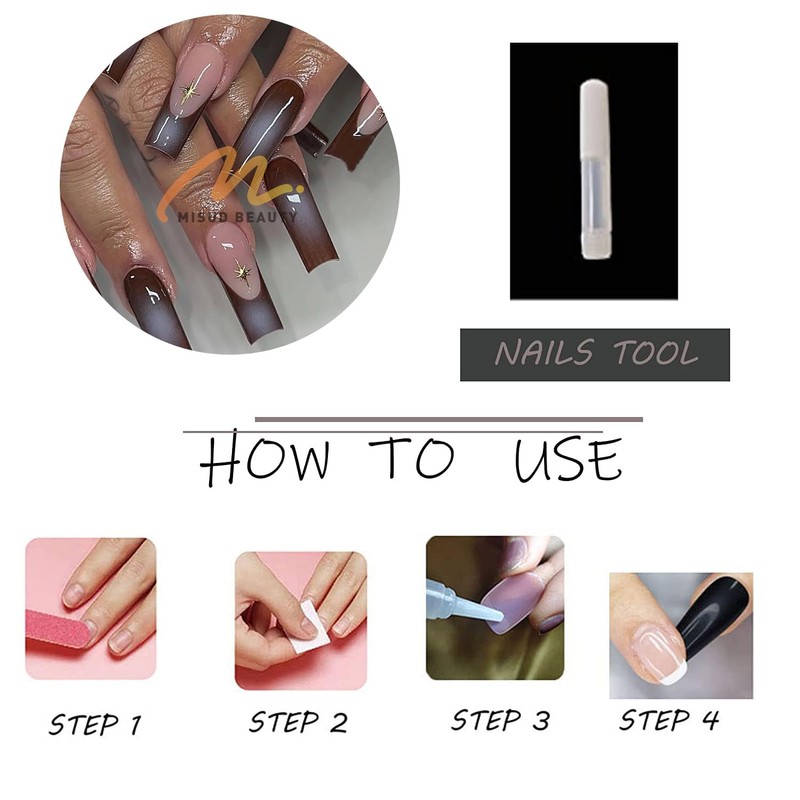 M.
MISUD BEAUTY

NAILS TOOL

HOW TO USE

STEP 1

STEP 2

STEP 3

STEP 4