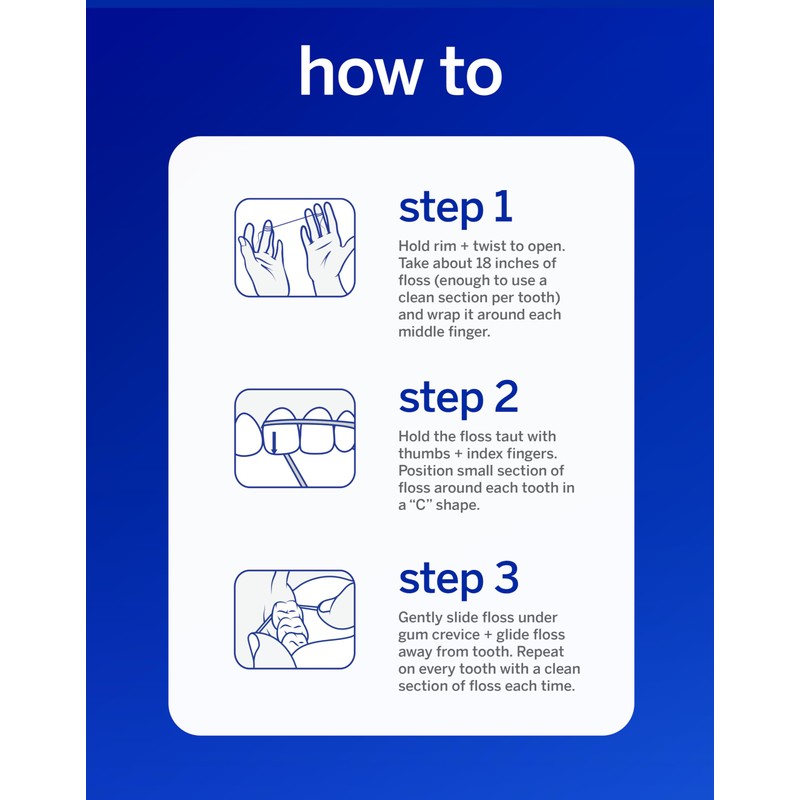 how to

step 1

Hold rim + twist to open. Take about 18 inches of floss (enough to use a clean section per tooth) and wrap it around each middle finger.

step 2

Hold the floss taut with thumbs + index fingers. Position small section of floss around each tooth in a “C” shape.

step 3

Gently slide floss under gum crevice + glide floss away from tooth. Repeat on every tooth with a clean section of floss each time.