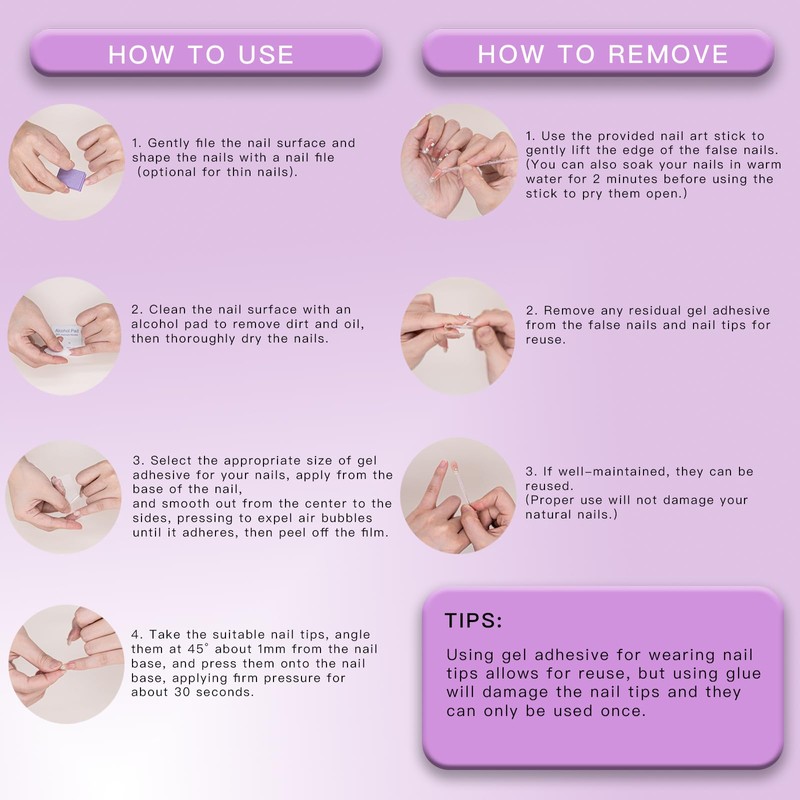 HOW TO USE

1. Gently file the nail surface and shape the nails with a nail file (optional for thin nails).

Alcohol Pad

2. Clean the nail surface with an alcohol pad to remove dirt and oil, then thoroughly dry the nails.

3. Select the appropriate size of gel adhesive for your nails, apply from the base of the nail,
and smooth out from the center to the sides, pressing to expel air bubbles until it adheres, then peel off the film.

4. Take the suitable nail tips, angle them at 45° about 1mm from the nail base, and press them onto the nail base, applying firm pressure for about 30 seconds.

HOW TO REMOVE

1. Use the provided nail art stick to gently lift the edge of the false nails. (You can also soak your nails in warm water for 2 minutes before using the stick to pry them open.)

2. Remove any residual gel adhesive from the false nails and nail tips for reuse.

3. If well-maintained, they can be reused.
(Proper use will not damage your natural nails.)

TIPS:

Using gel adhesive for wearing nail tips allows for reuse, but using glue will damage the nail tips and they can only be used once.