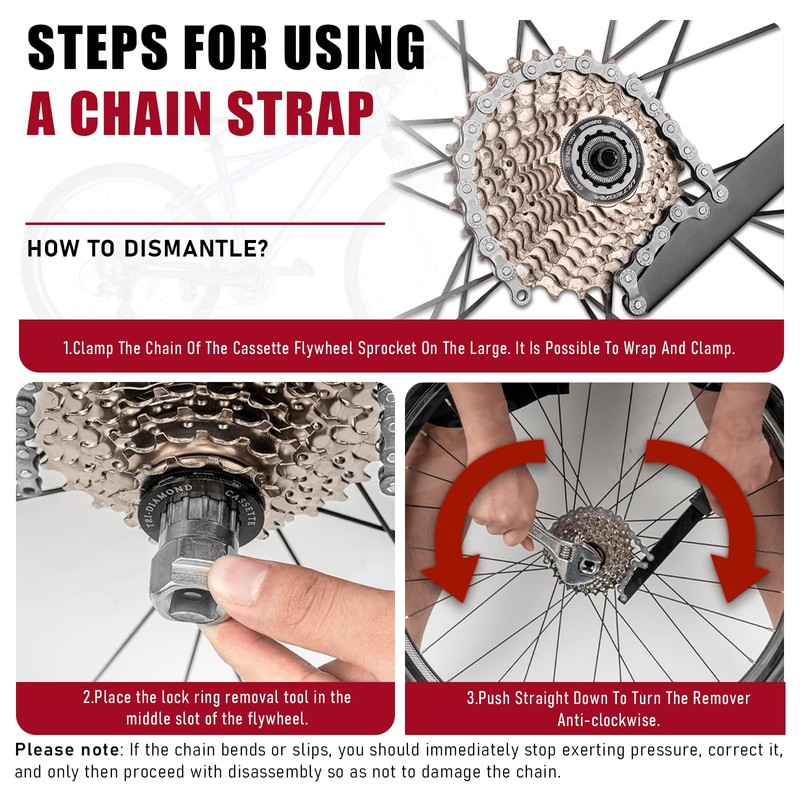 STEPS FOR USING
A CHAIN STRAP

HOW TO DISMANTLE?

1.Clamp The Chain Of The Cassette Flywheel Sprocket On The Large. It Is Possible To Wrap And Clamp.

TRI-DIAMOND CASSETTE

2.Place the lock ring removal tool in the middle slot of the flywheel.

3.Push Straight Down To Turn The Remover Anti-clockwise.

Please note: If the chain bends or slips, you should immediately stop exerting pressure, correct it, and only then proceed with disassembly so as not to damage the chain.