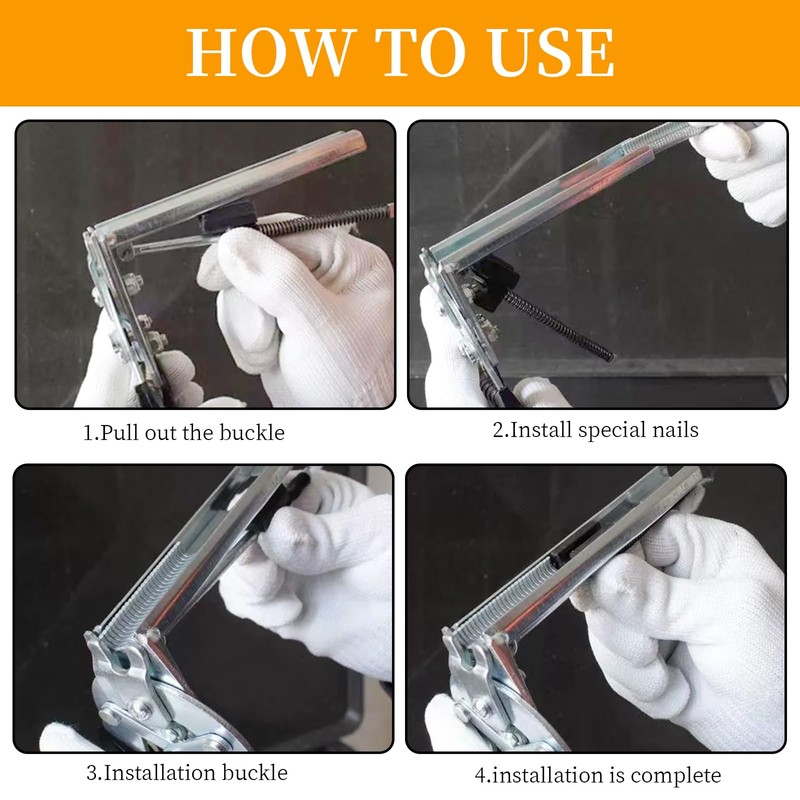 HOW TO USE

1.Pull out the buckle

2.Install special nails

3.Installation buckle

4.installation is complete