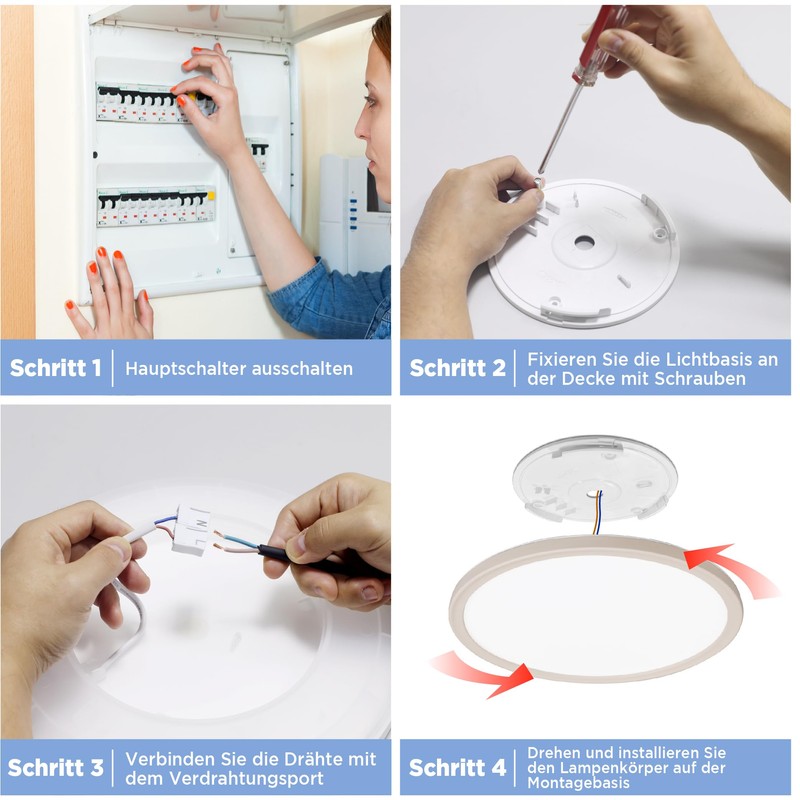 Schritt 1 Hauptschalter ausschalten

Schritt 2 Fixieren Sie die Lichtbasis an der Decke mit Schrauben

Schritt 3 Verbinden Sie die Drähte mit dem Verdrahtungsport

Schritt 4 Drehen und installieren Sie den Lampenkörper auf der Montagebasis