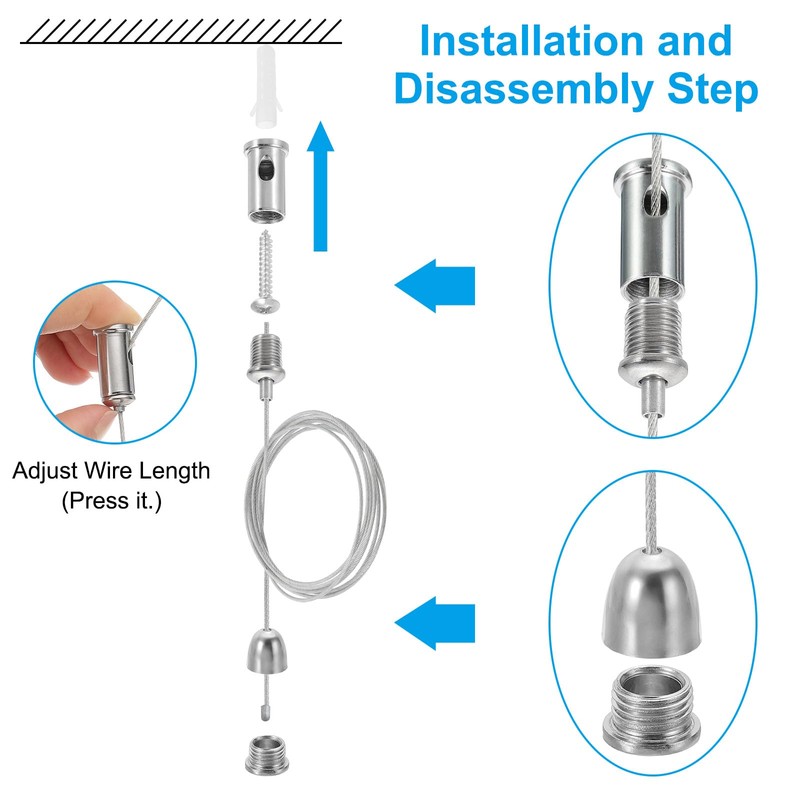 Installation and Disassembly Step

Adjust Wire Length (Press it.)