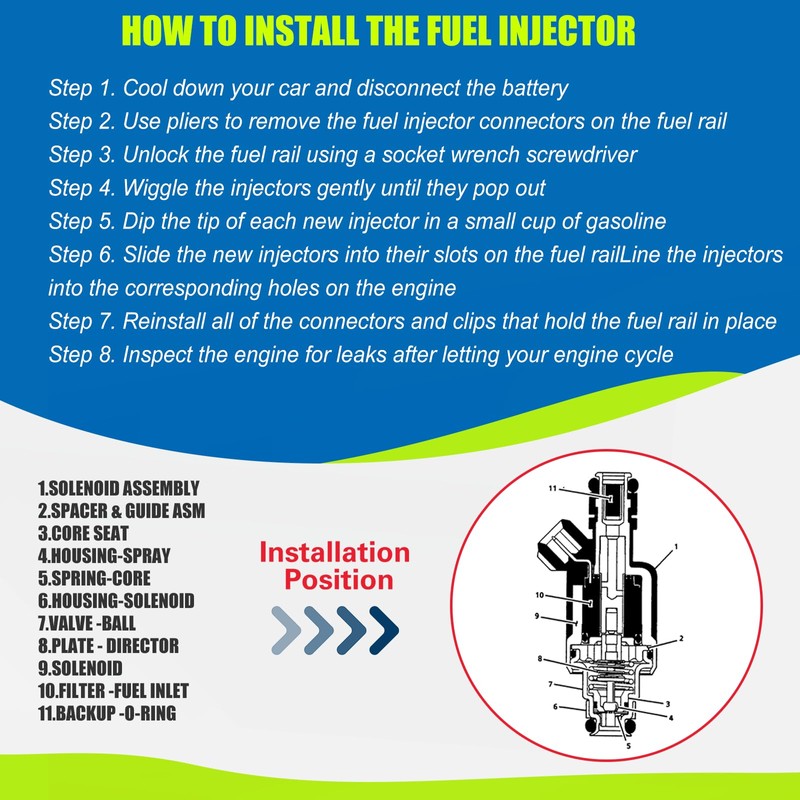 HOW TO INSTALL THE FUEL INJECTOR

Step 1. Cool down your car and disconnect the battery
Step 2. Use pliers to remove the fuel injector connectors on the fuel rail
Step 3. Unlock the fuel rail using a socket wrench screwdriver
Step 4. Wiggle the injectors gently until they pop out
Step 5. Dip the tip of each new injector in a small cup of gasoline
Step 6. Slide the new injectors into their slots on the fuel railLine the injectors into the corresponding holes on the engine
Step 7. Reinstall all of the connectors and clips that hold the fuel rail in place
Step 8. Inspect the engine for leaks after letting your engine cycle

1.SOLENOID ASSEMBLY
2.SPACER & GUIDE ASM
3.CORE SEAT
4.HOUSING-SPRAY
5.SPRING-CORE
6.HOUSING-SOLENOID
7.VALVE -BALL
8.PLATE - DIRECTOR
9.SOLENOID
10.FILTER -FUEL INLET
11.BACKUP -O-RING

Installation Position

11
1
10
9
2
8
7
3
6
4
5