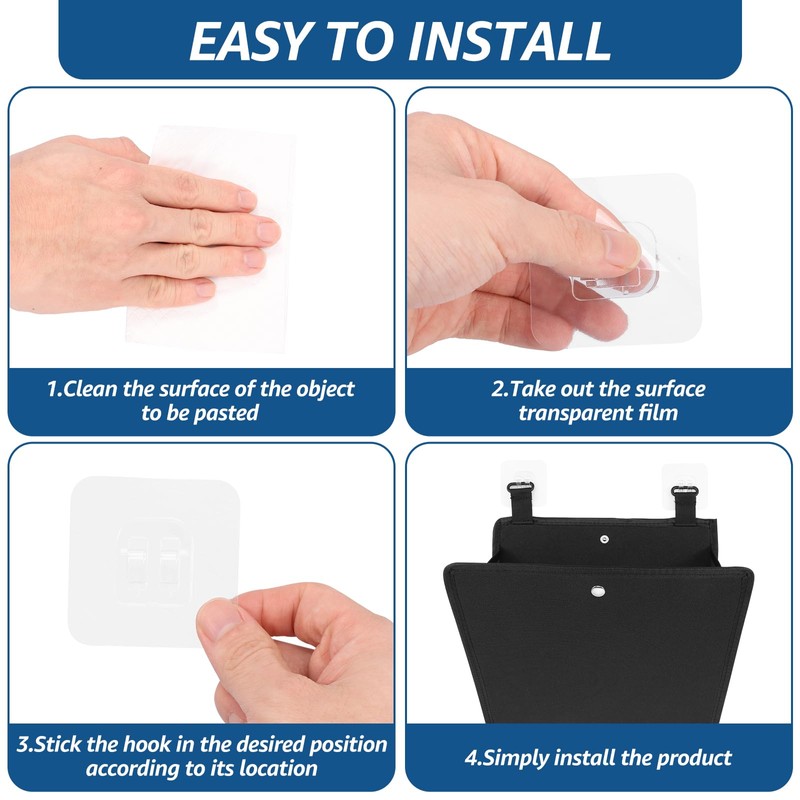 EASY TO INSTALL

1.Clean the surface of the object to be pasted

2.Take out the surface transparent film

3.Stick the hook in the desired position according to its location

4.Simply install the product