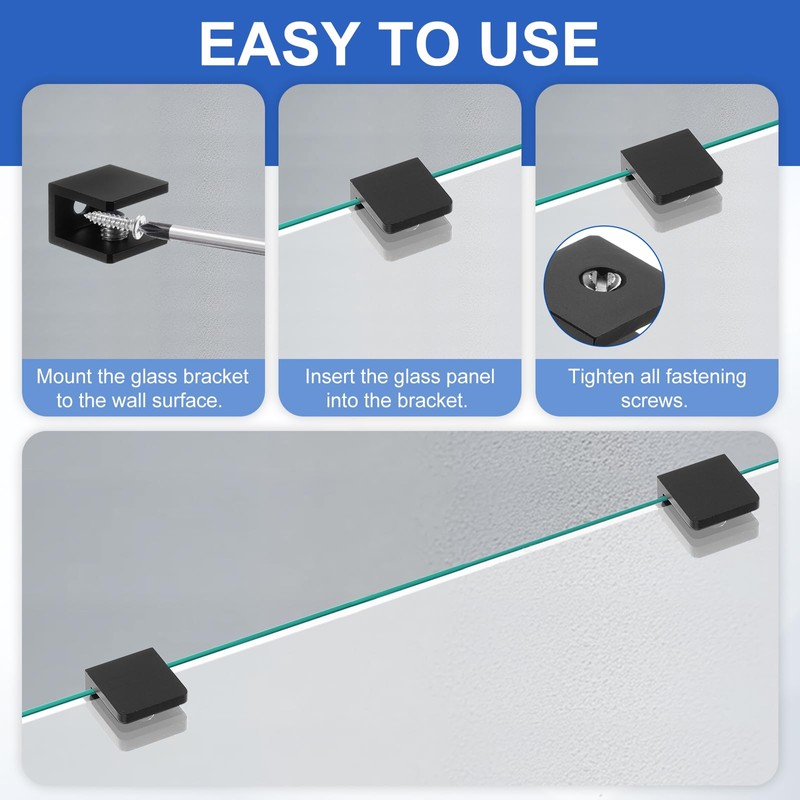 EASY TO USE

Mount the glass bracket to the wall surface.

Insert the glass panel into the bracket.

Tighten all fastening screws.