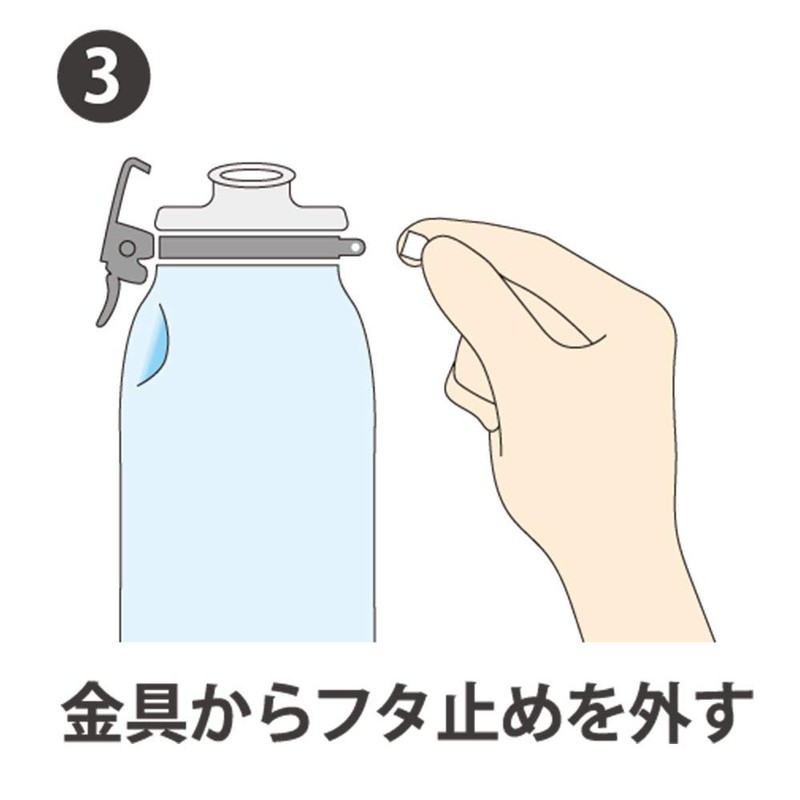 3

金具からフタ止めを外す