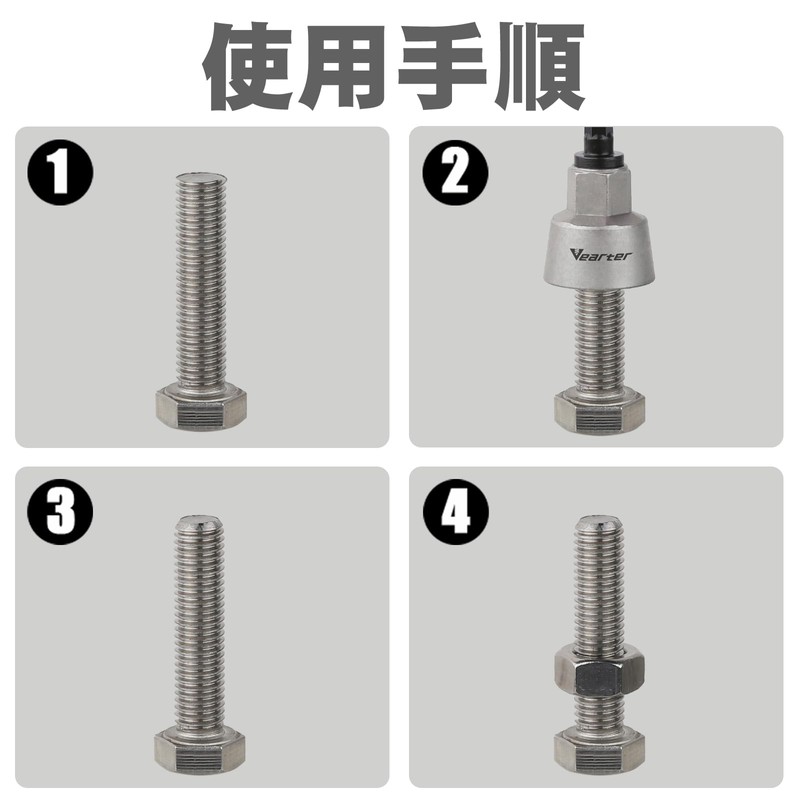 使用手順

1

2

Vearter

3

4