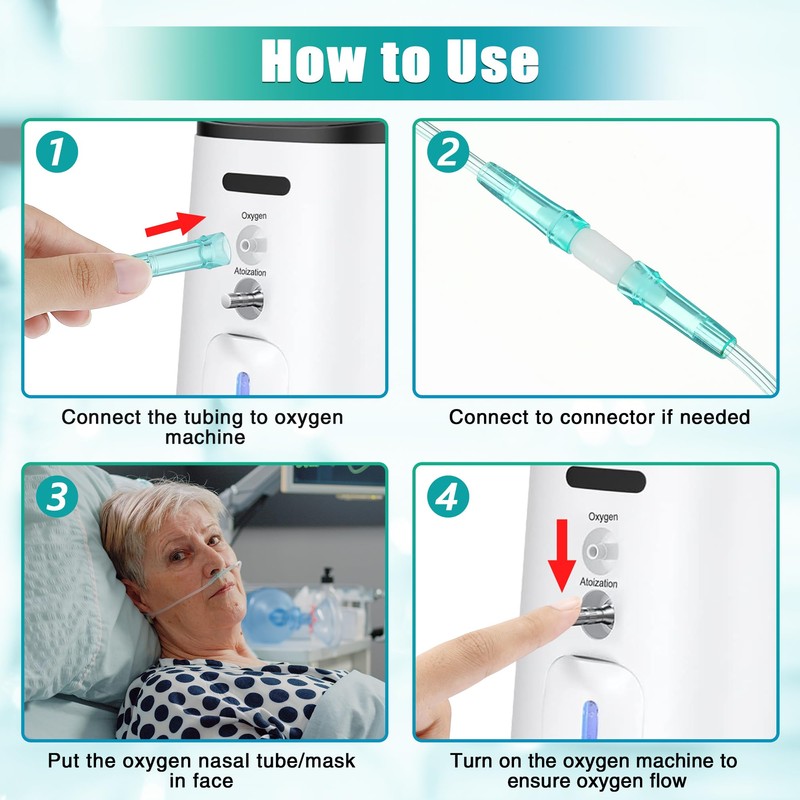 How to Use

1

Oxygen

Atoization

Connect the tubing to oxygen machine

2

Connect to connector if needed

3

Put the oxygen nasal tube/mask in face

4

Oxygen

Atoization

Turn on the oxygen machine to ensure oxygen flow