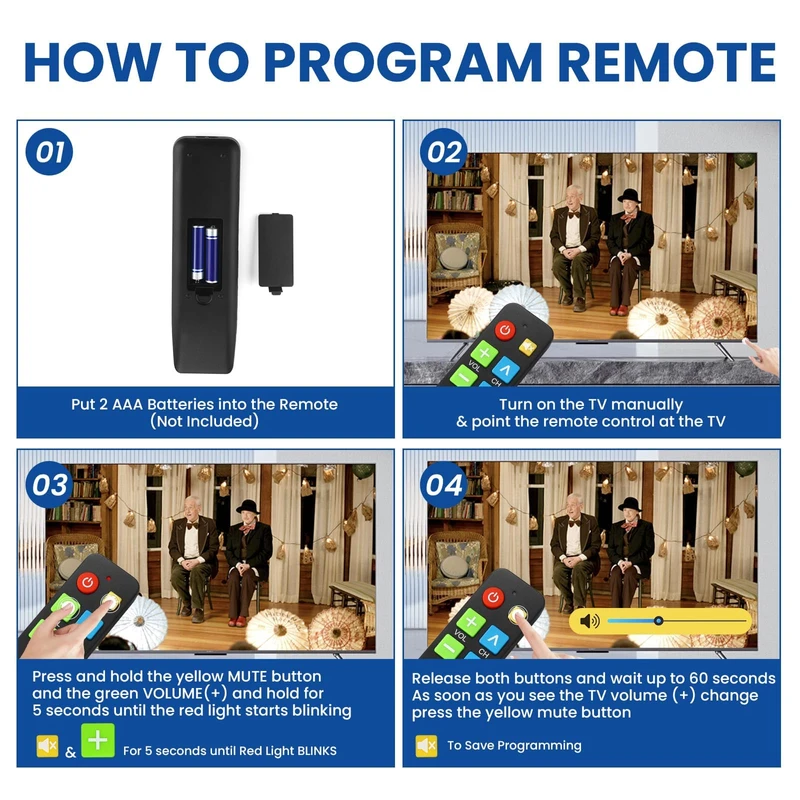 HOW TO PROGRAM REMOTE

01

Put 2 AAA Batteries into the Remote (Not Included)

02

VOL CH

Turn on the TV manually & point the remote control at the TV

03

Press and hold the yellow MUTE button and the green VOLUME(+) and hold for 5 seconds until the red light starts blinking

& For 5 seconds until Red Light BLINKS

04

VOL CH

Release both buttons and wait up to 60 seconds As soon as you see the TV volume (+) change press the yellow mute button

To Save Programming