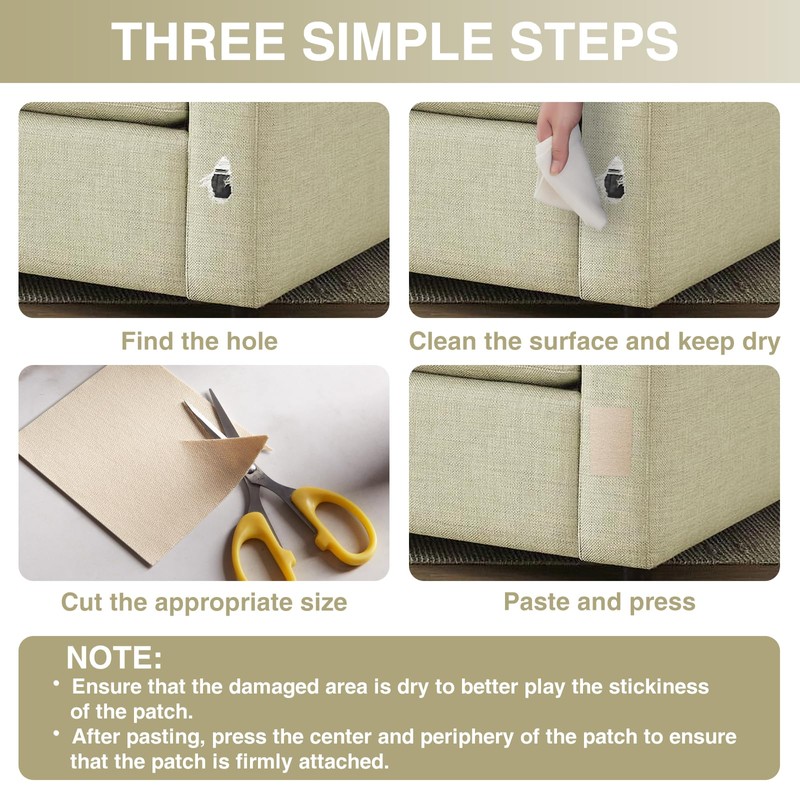 THREE SIMPLE STEPS

Find the hole

Clean the surface and keep dry

Cut the appropriate size

Paste and press

NOTE:
• Ensure that the damaged area is dry to better play the stickiness of the patch.
• After pasting, press the center and periphery of the patch to ensure that the patch is firmly attached.