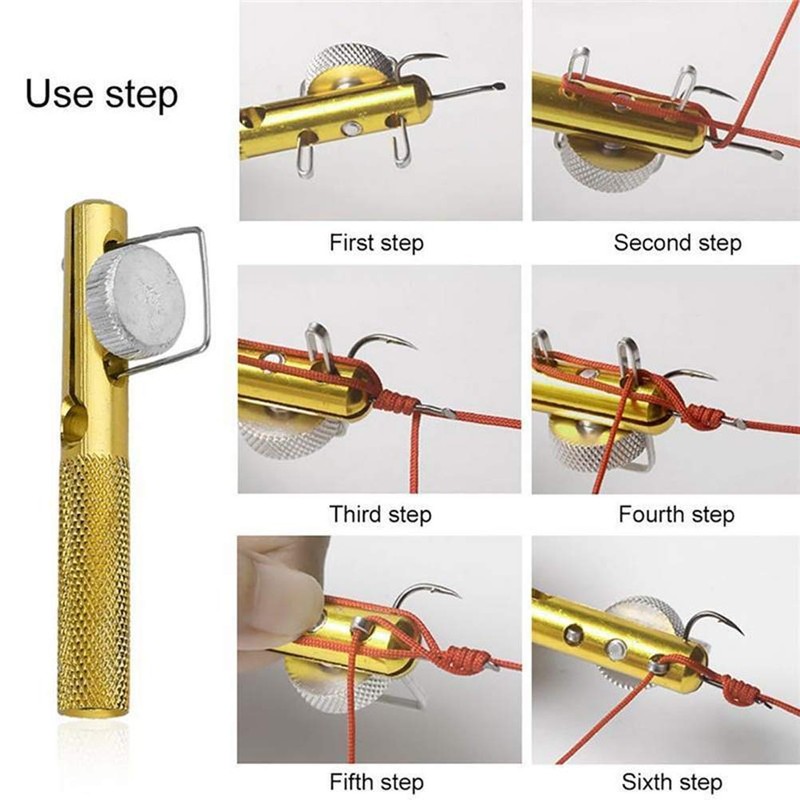 Use step

First step

Second step

Third step

Fourth step

Fifth step

Sixth step