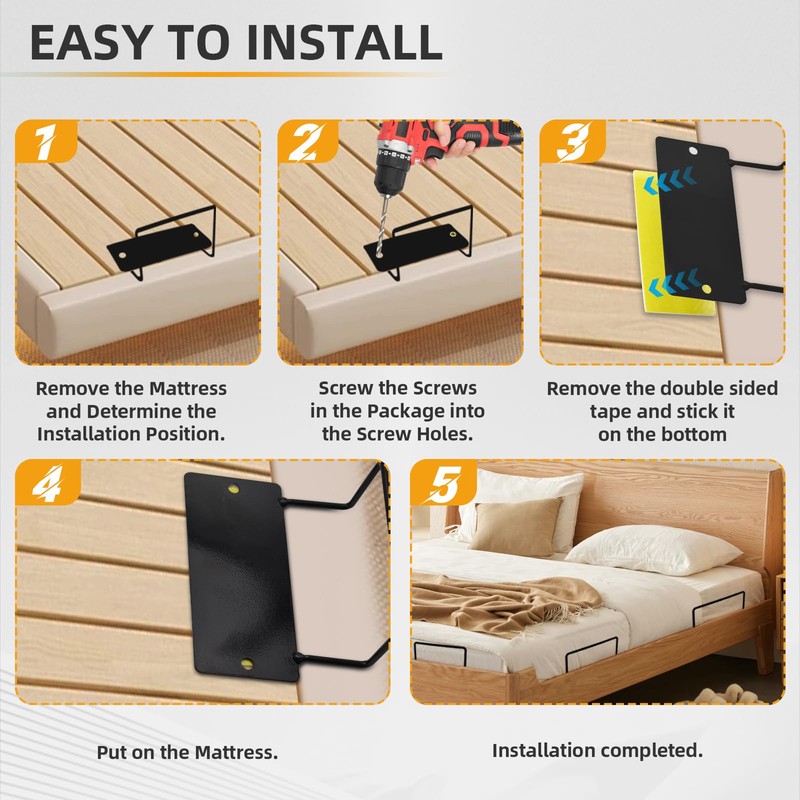 EASY TO INSTALL

1

Remove the Mattress and Determine the Installation Position.

2

Screw the Screws in the Package into the Screw Holes.

3

Remove the double sided tape and stick it on the bottom

4

Put on the Mattress.

5

Installation completed.