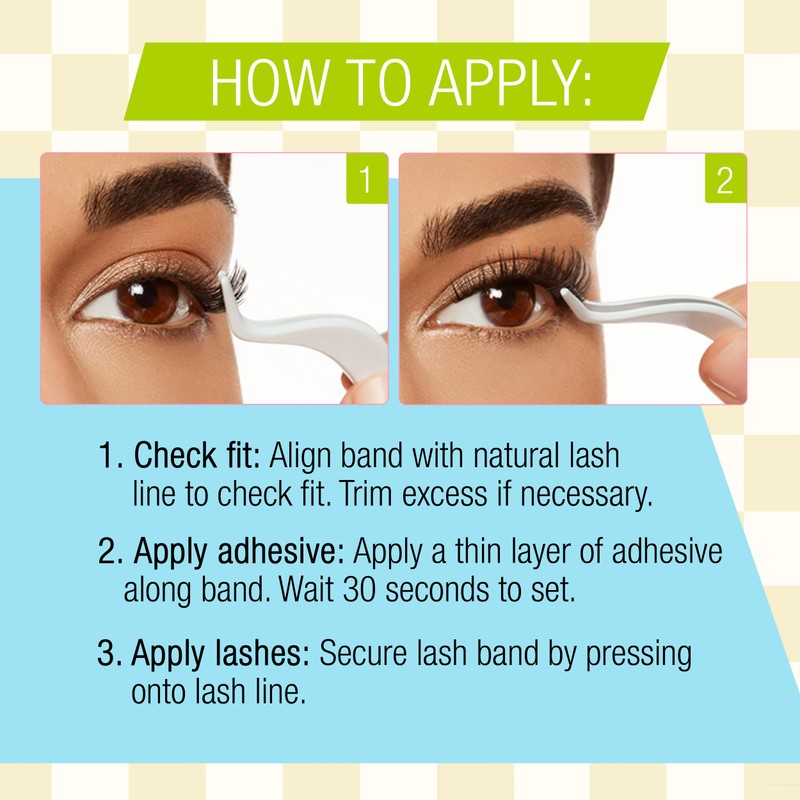 HOW TO APPLY:

1

2

1. Check fit: Align band with natural lash line to check fit. Trim excess if necessary.

2. Apply adhesive: Apply a thin layer of adhesive along band. Wait 30 seconds to set.

3. Apply lashes: Secure lash band by pressing onto lash line.