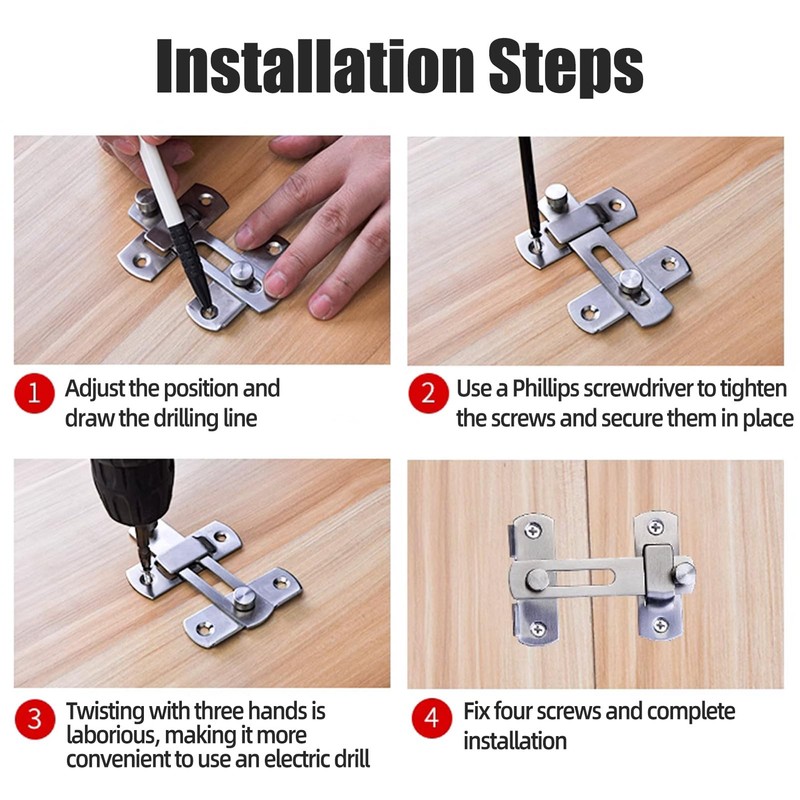 Installation Steps

1 Adjust the position and draw the drilling line

2 Use a Phillips screwdriver to tighten the screws and secure them in place

3 Twisting with three hands is laborious, making it more convenient to use an electric drill

4 Fix four screws and complete installation