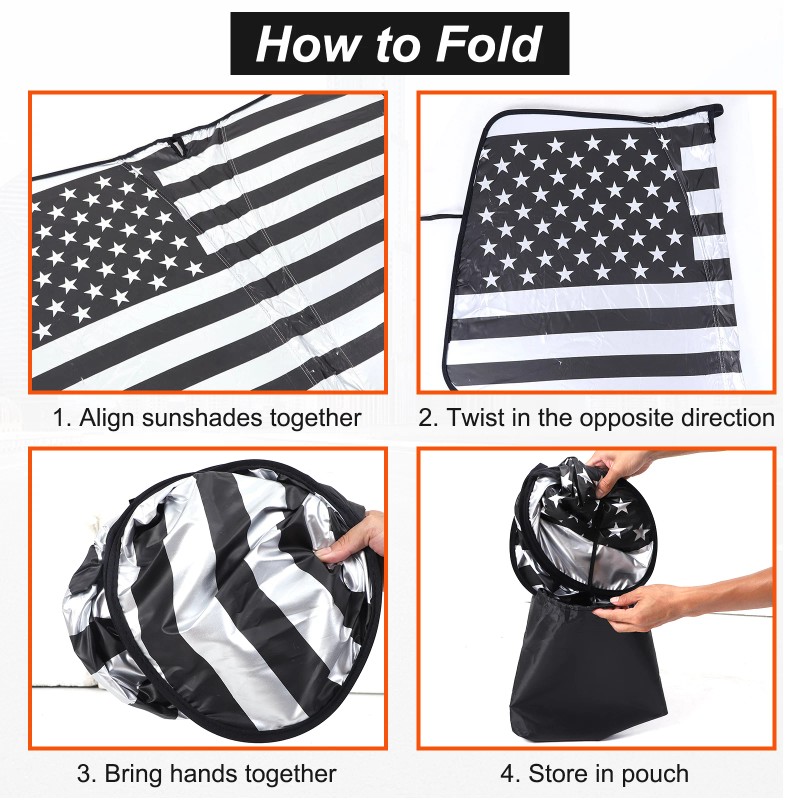 How to Fold

1. Align sunshades together

2. Twist in the opposite direction

3. Bring hands together

4. Store in pouch