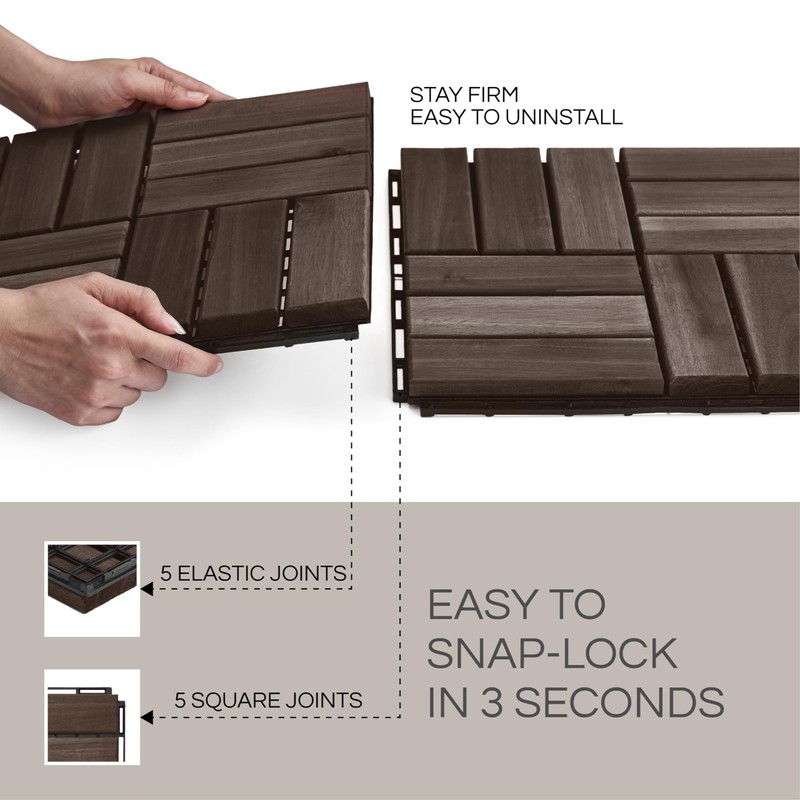 STAY FIRM
EASY TO UNINSTALL

5 ELASTIC JOINTS

5 SQUARE JOINTS

EASY TO SNAP-LOCK IN 3 SECONDS