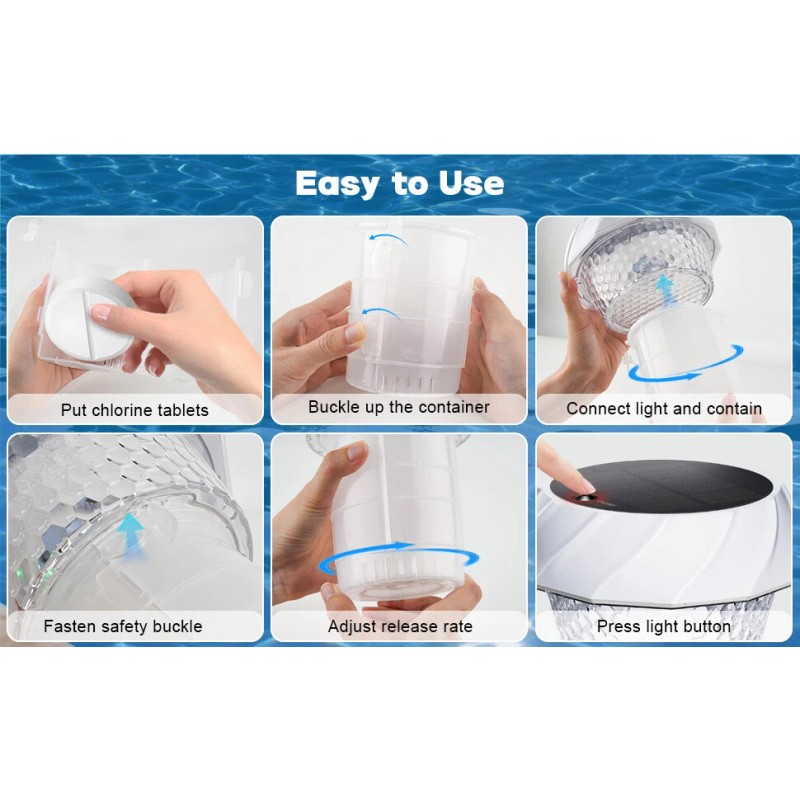 Easy to Use

Put chlorine tablets

Buckle up the container

Connect light and contain

Fasten safety buckle

Adjust release rate

Press light button