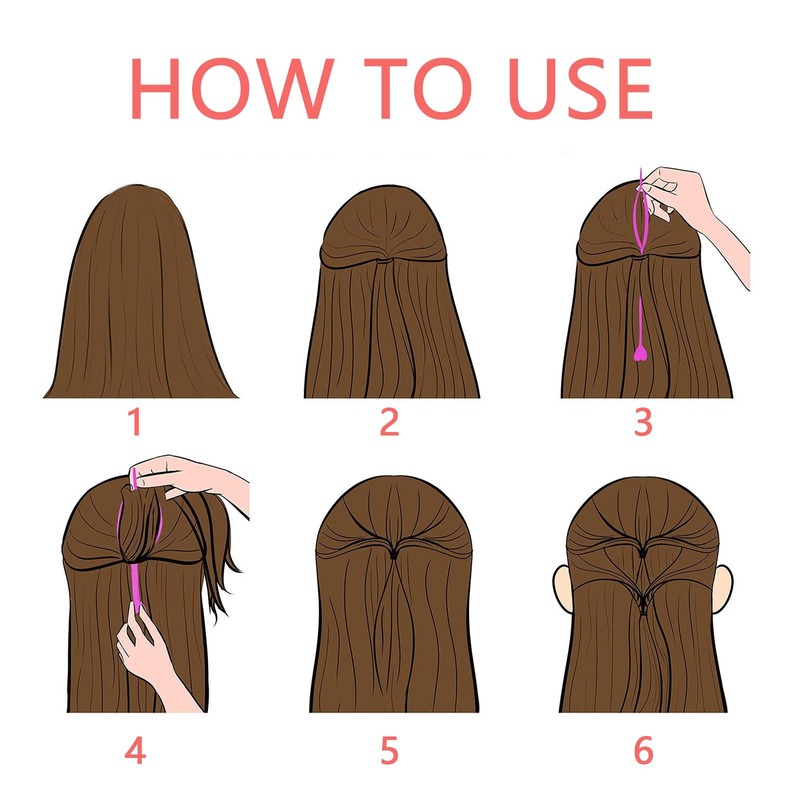 HOW TO USE

1

2

3

4

5

6