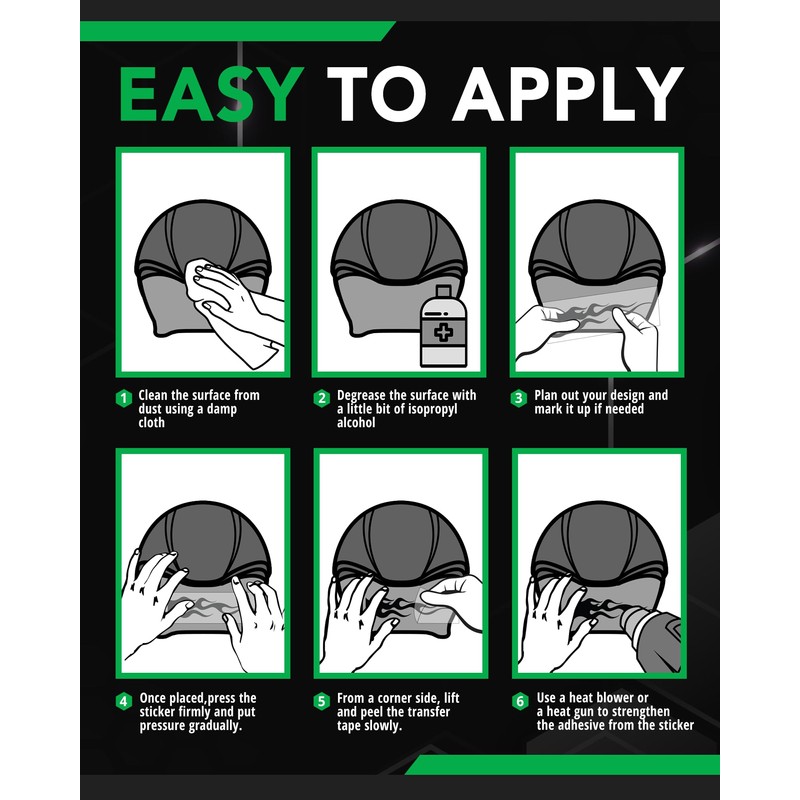 EASY TO APPLY

1 Clean the surface from dust using a damp cloth

2 Degrease the surface with a little bit of isopropyl alcohol

3 Plan out your design and mark it up if needed

4 Once placed,press the sticker firmly and put pressure gradually.

5 From a corner side, lift and peel the transfer tape slowly.

6 Use a heat blower or a heat gun to strengthen the adhesive from the sticker