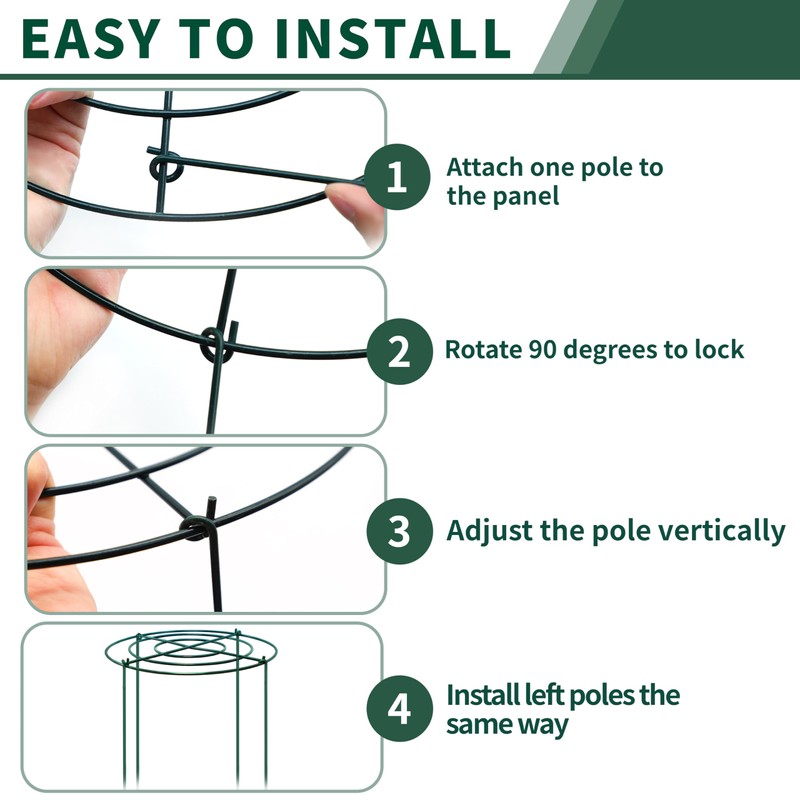 EASY TO INSTALL

1 Attach one pole to the panel

2 Rotate 90 degrees to lock

3 Adjust the pole vertically

4 Install left poles the same way